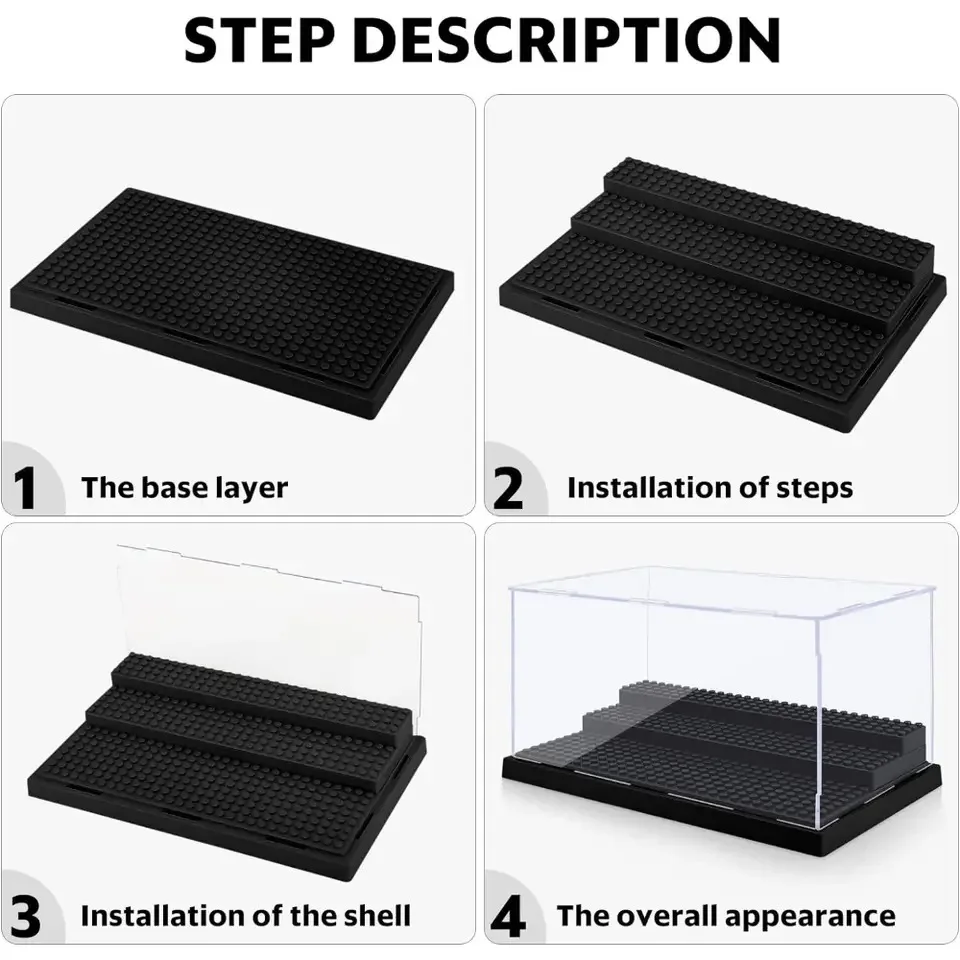 STEP DESCRIPTION

1 The base layer

2 Installation of steps

3 Installation of the shell

4 The overall appearance