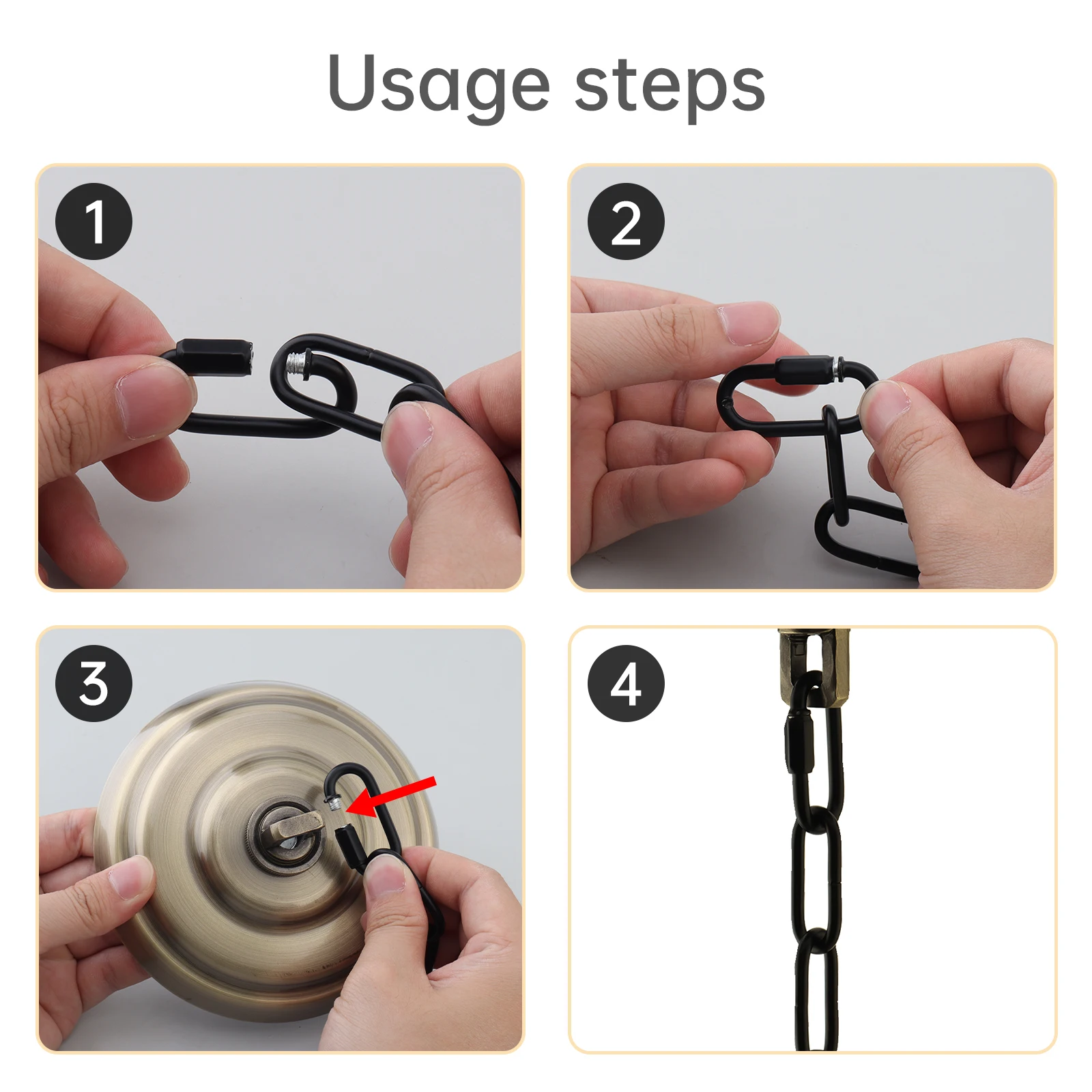 Usage steps

1

2

3

4