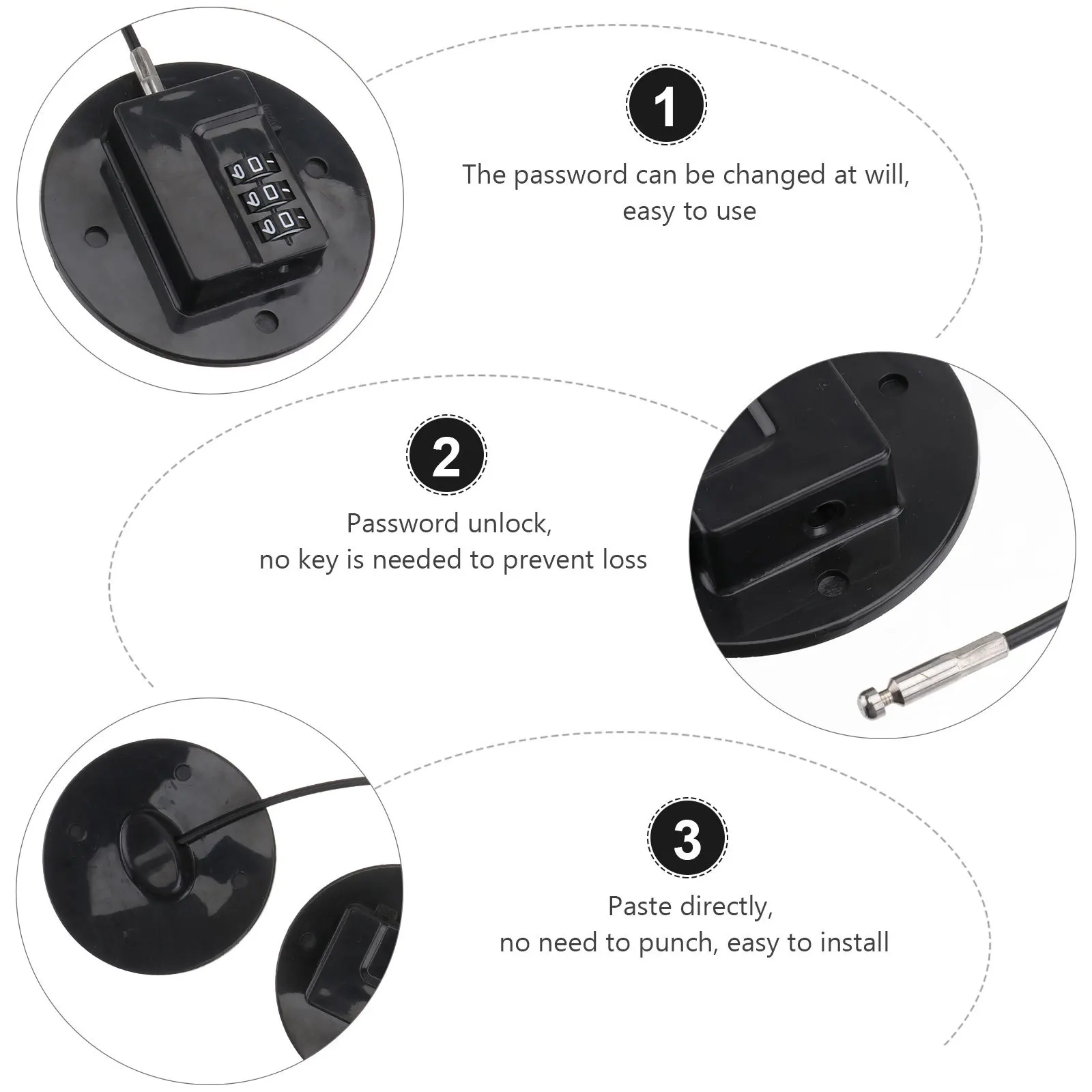 1

The password can be changed at will, easy to use

2

Password unlock, no key is needed to prevent loss

3

Paste directly, no need to punch, easy to install