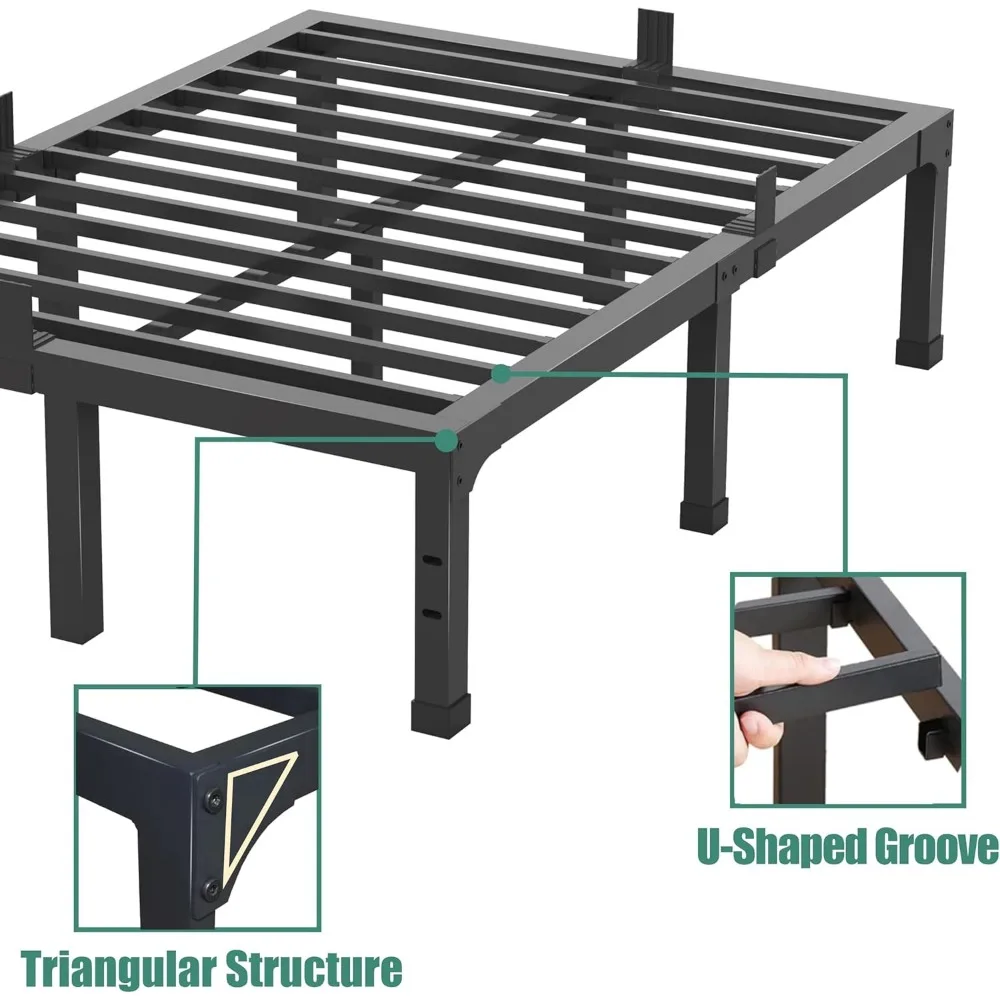 U-Shaped Groove

Triangular Structure