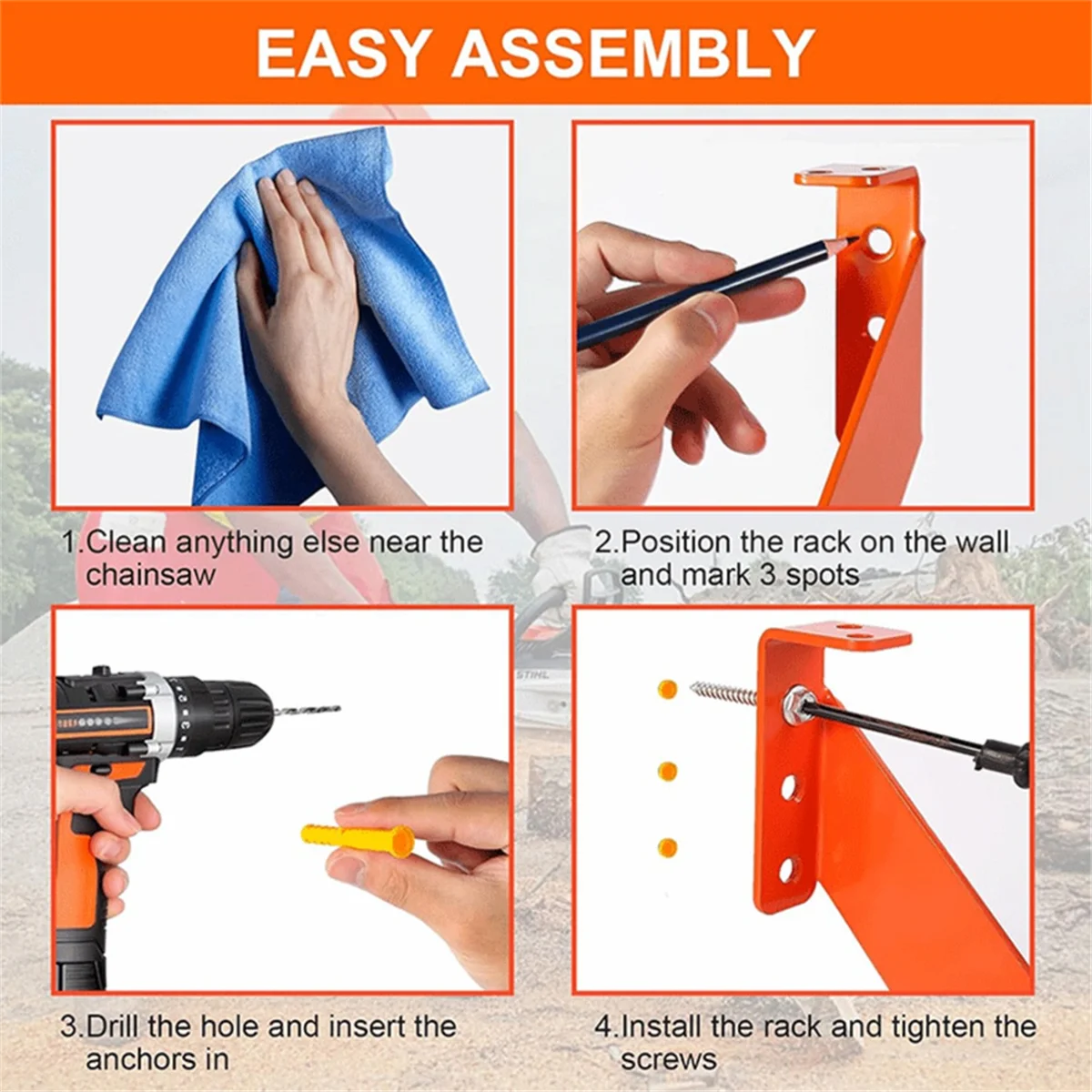 EASY ASSEMBLY

1.Clean anything else near the chainsaw

2.Position the rack on the wall and mark 3 spots

STIHL

3.Drill the hole and insert the anchors in

4.Install the rack and tighten the screws