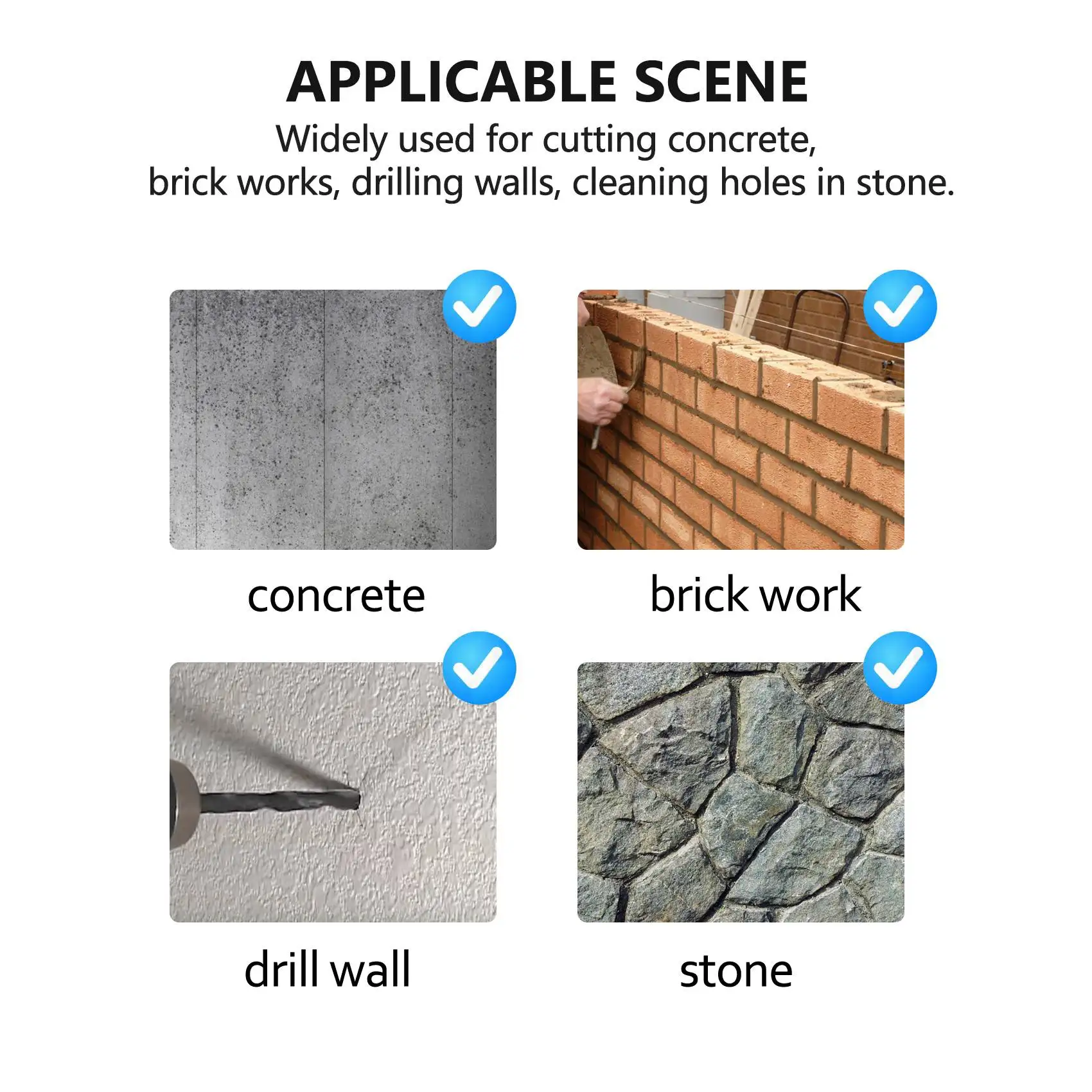 APPLICABLE SCENE

Widely used for cutting concrete, brick works, drilling walls, cleaning holes in stone.

concrete

brick work

drill wall

stone