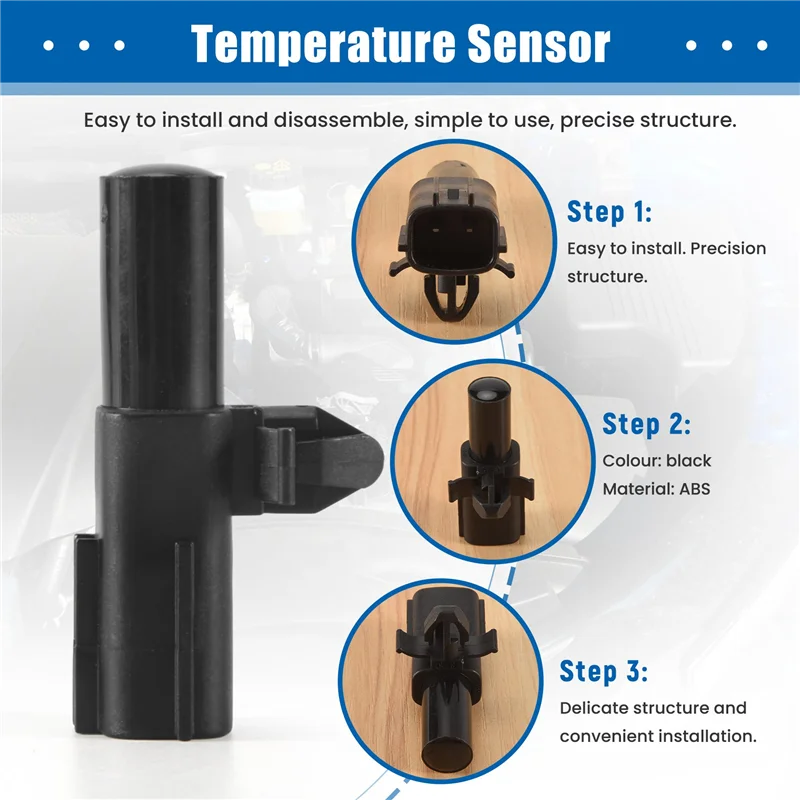 Temperature Sensor

Easy to install and disassemble, simple to use, precise structure.

Step 1:
Easy to install. Precision structure.

Step 2:
Colour: black
Material: ABS

Step 3:
Delicate structure and convenient installation.