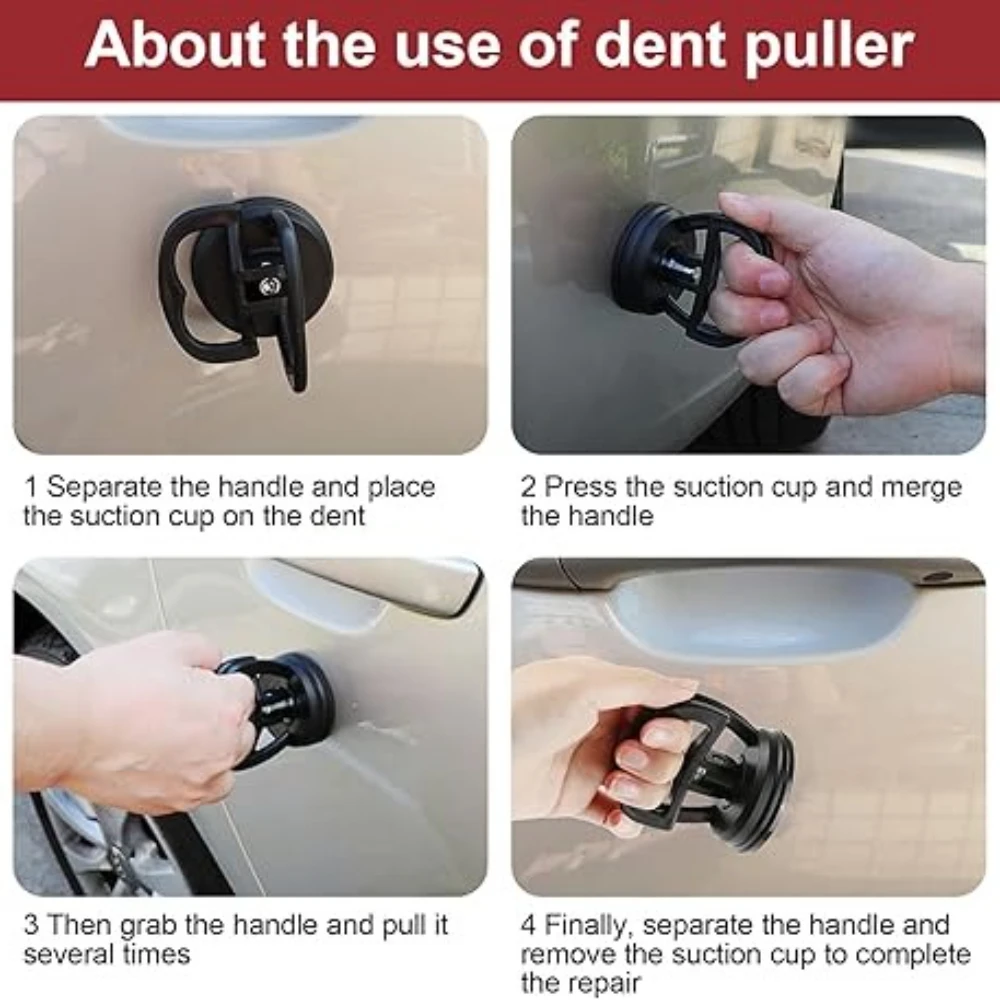 About the use of dent puller

1 Separate the handle and place the suction cup on the dent

2 Press the suction cup and merge the handle

3 Then grab the handle and pull it several times

4 Finally, separate the handle and remove the suction cup to complete the repair