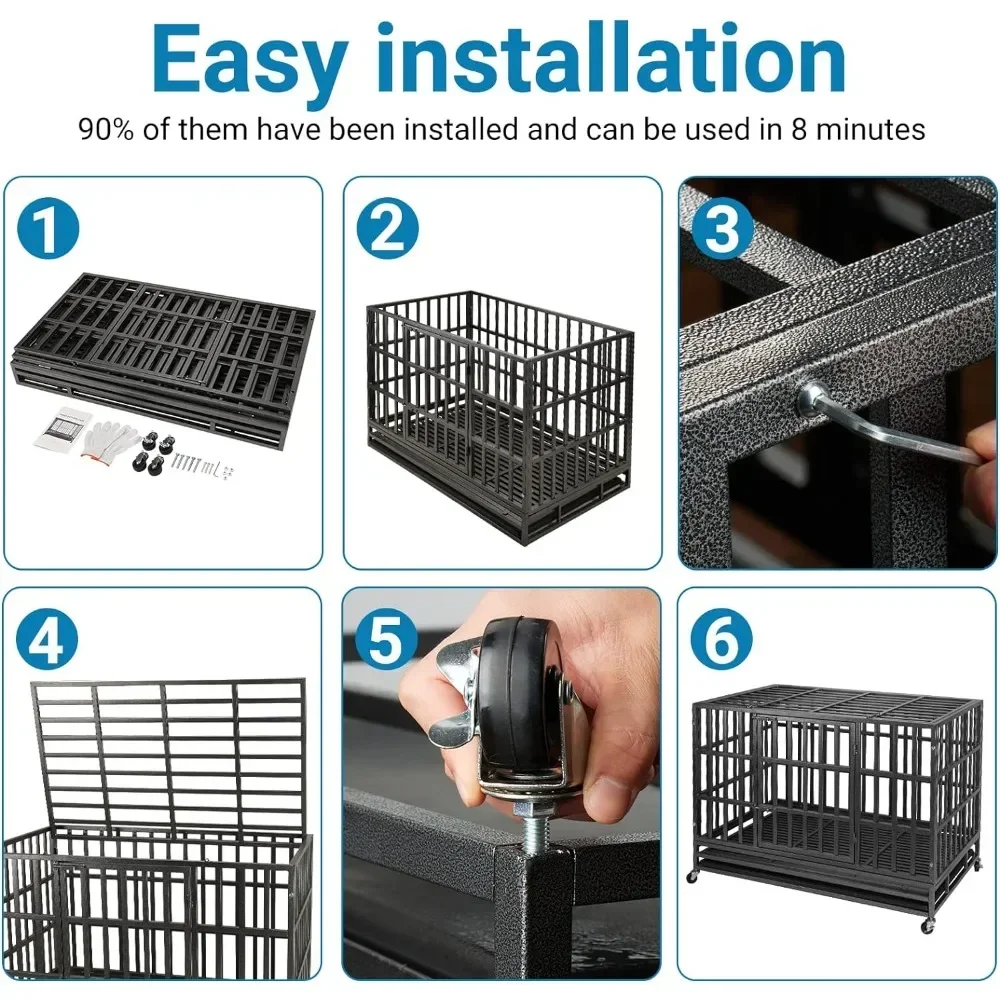 Easy installation
90% of them have been installed and can be used in 8 minutes

1

2

3

4

5

6