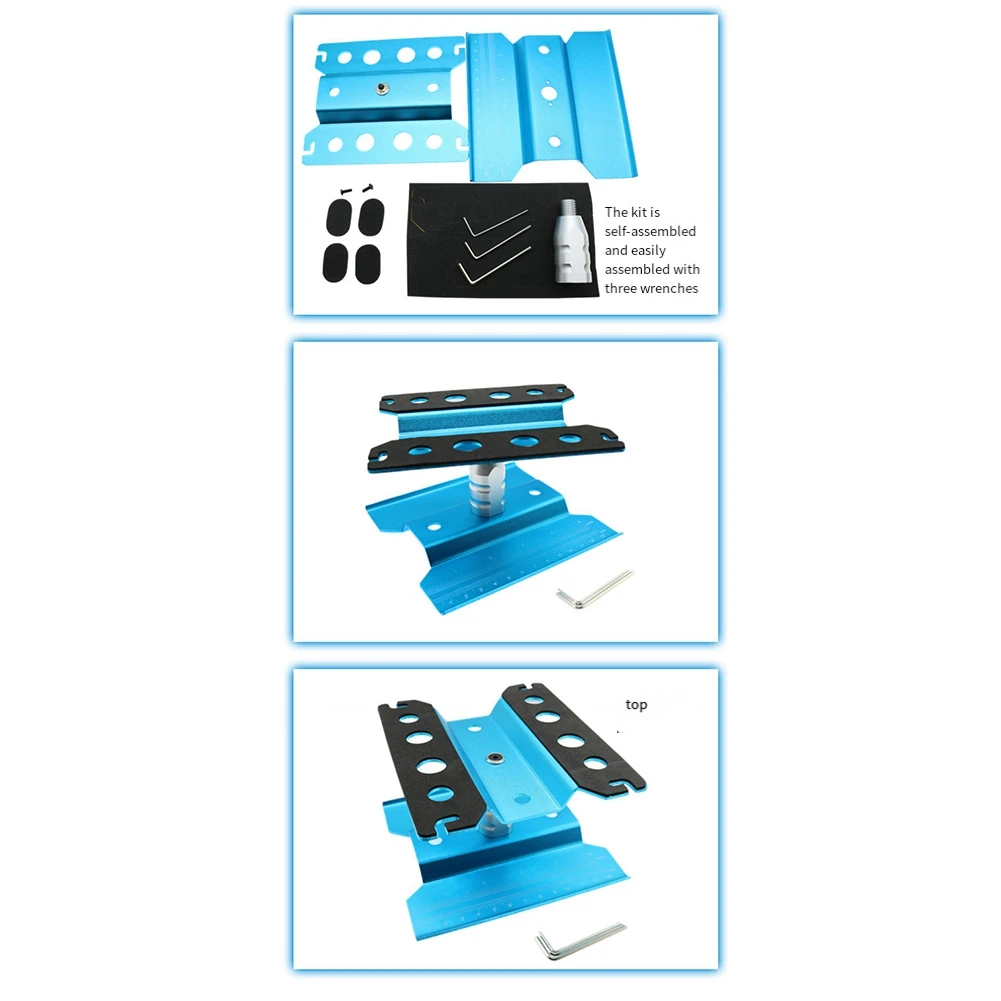 The kit is self-assembled and easily assembled with three wrenches

top