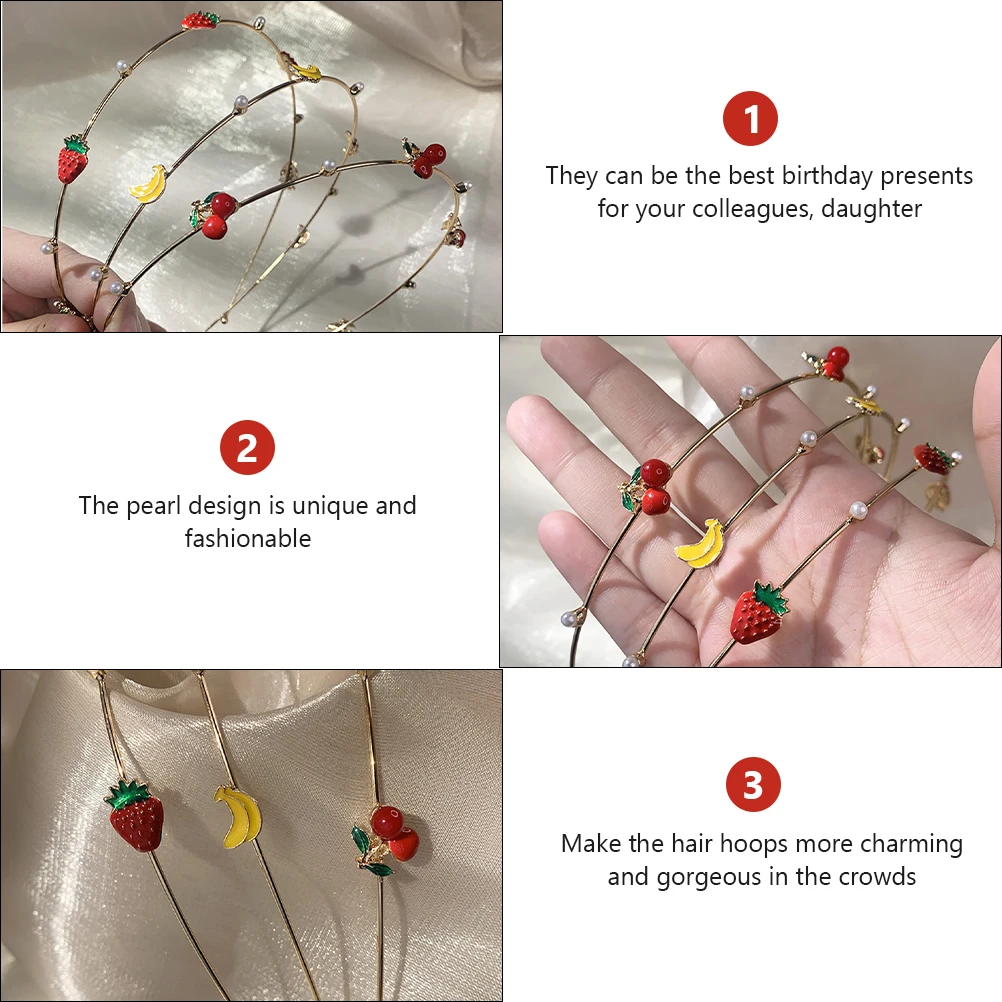 1

They can be the best birthday presents for your colleagues, daughter

2

The pearl design is unique and fashionable

3

Make the hair hoops more charming and gorgeous in the crowds