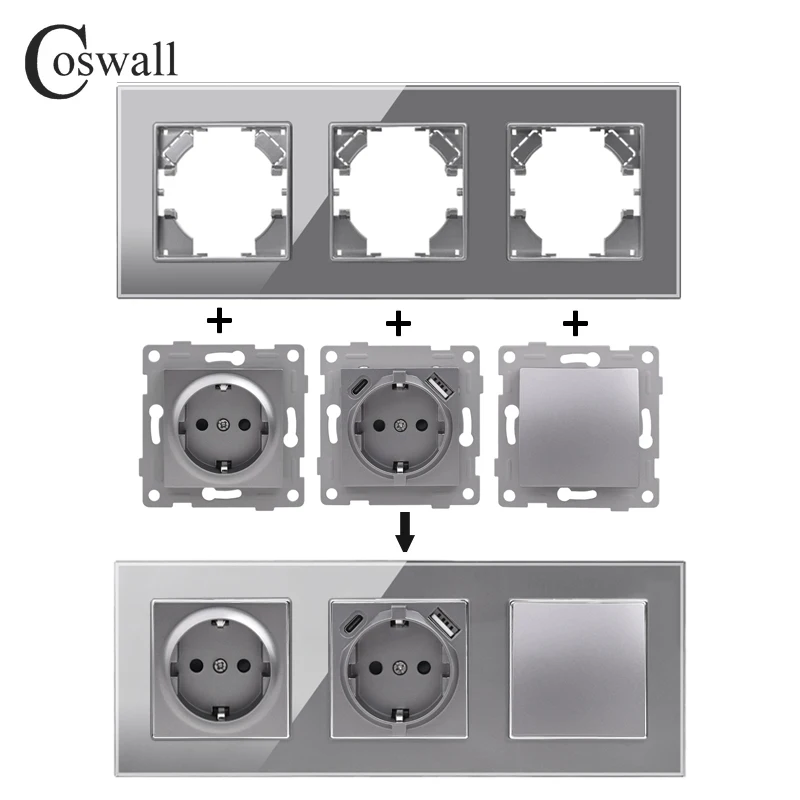 Coswall

+ + +