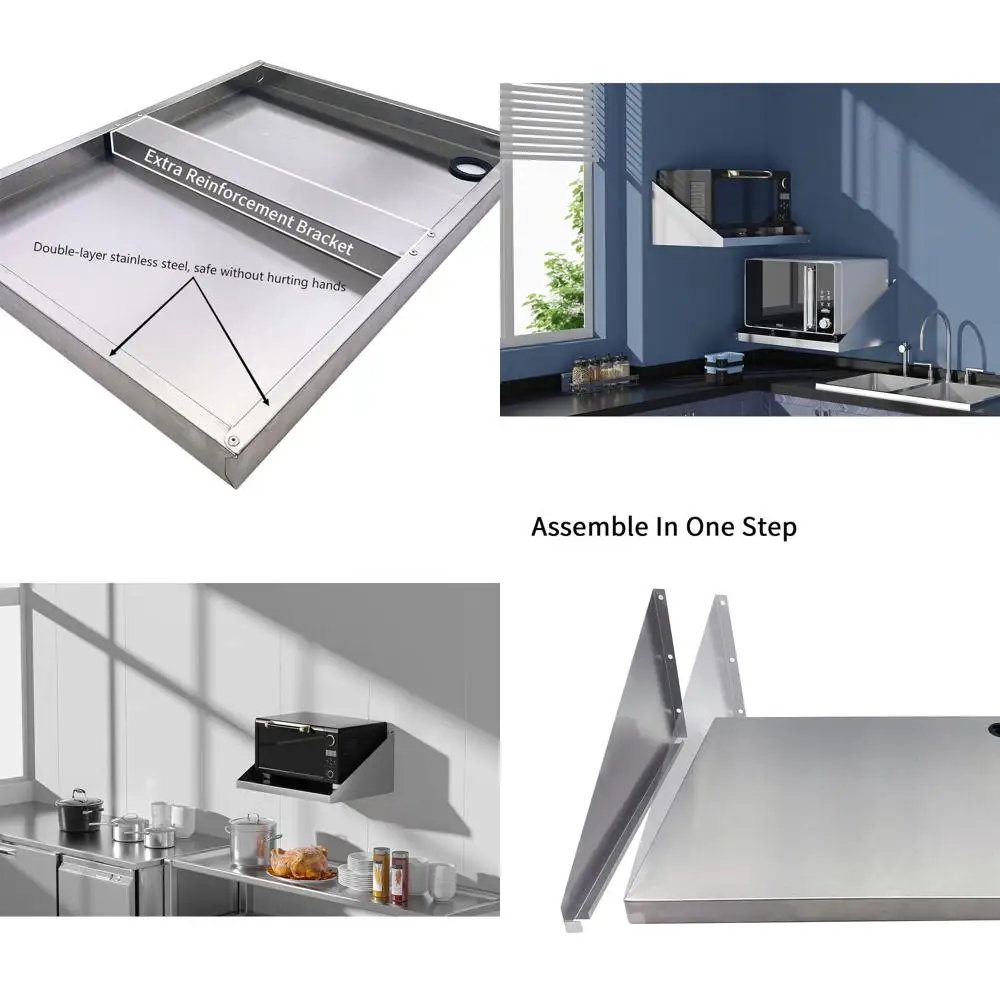 Extra Reinforcement Bracket

Double-layer stainless steel, safe without hurting hands

Assemble In One Step