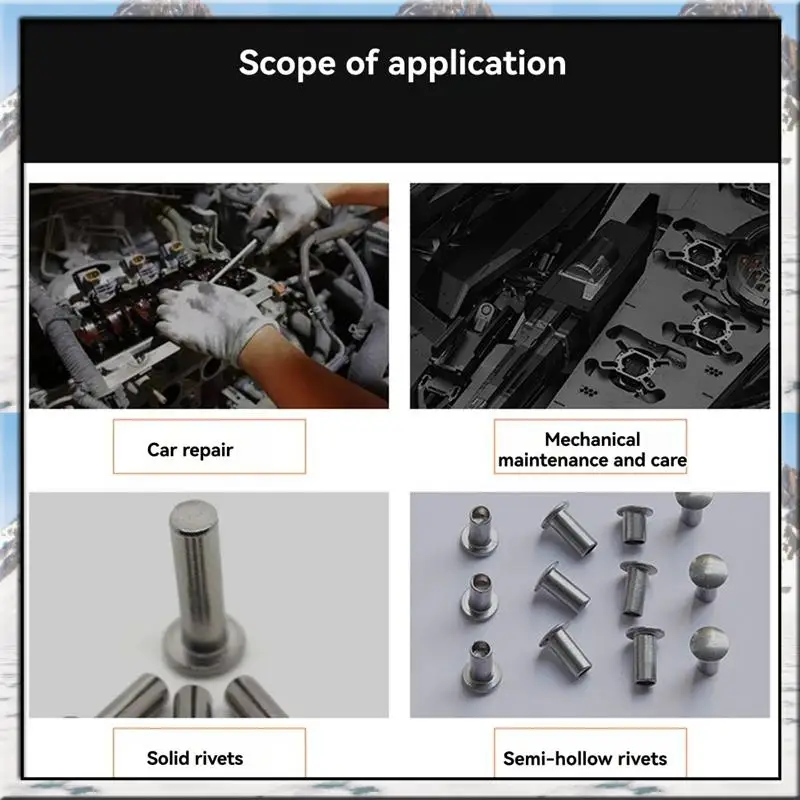 Scope of application

Car repair

Mechanical maintenance and care

Solid rivets

Semi-hollow rivets