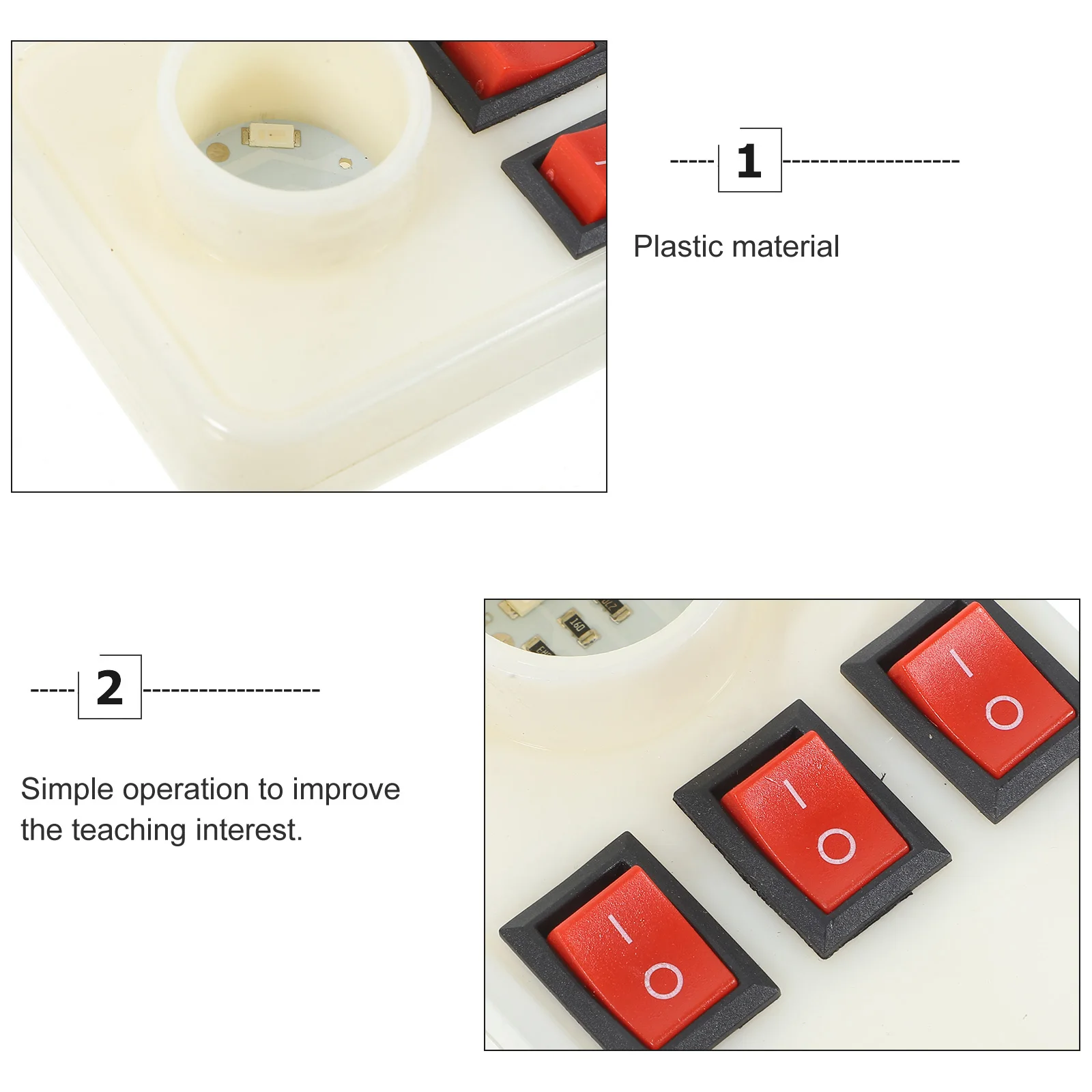 1

Plastic material

2

Simple operation to improve the teaching interest.

I
O
I
O
I
O