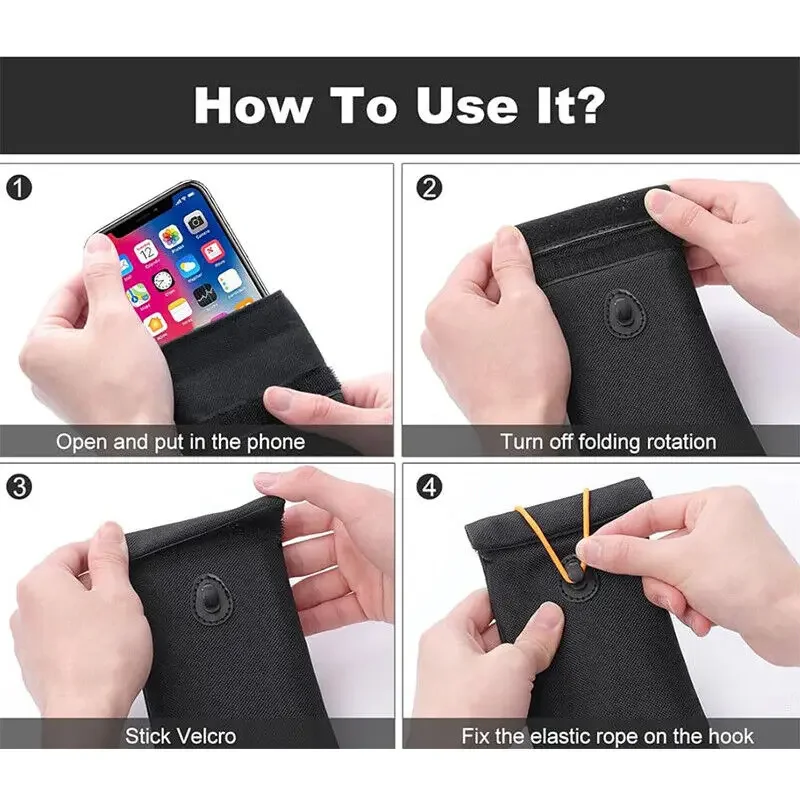 How To Use It?

1

12

Open and put in the phone

2

Turn off folding rotation

3

Stick Velcro

4

Fix the elastic rope on the hook