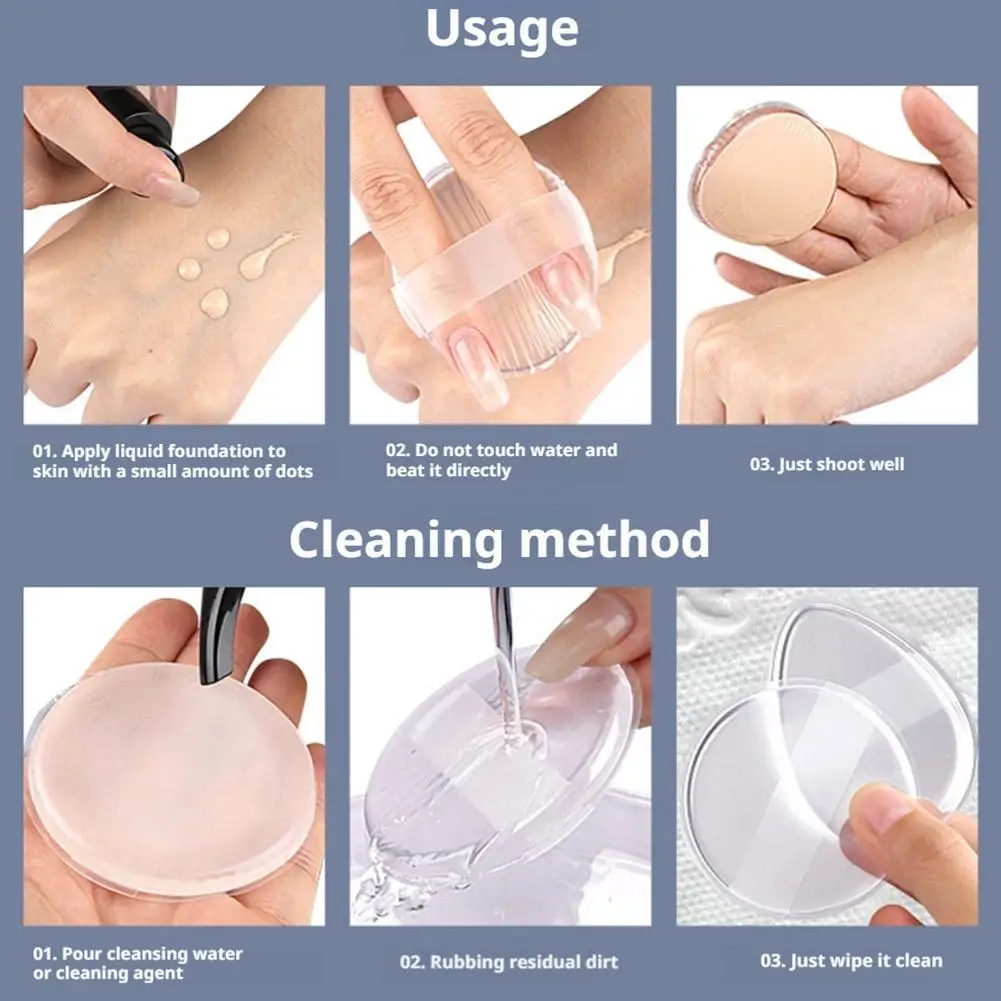 Usage

01. Apply liquid foundation to skin with a small amount of dots

02. Do not touch water and beat it directly

03. Just shoot well

Cleaning method

01. Pour cleansing water or cleaning agent

02. Rubbing residual dirt

03. Just wipe it clean