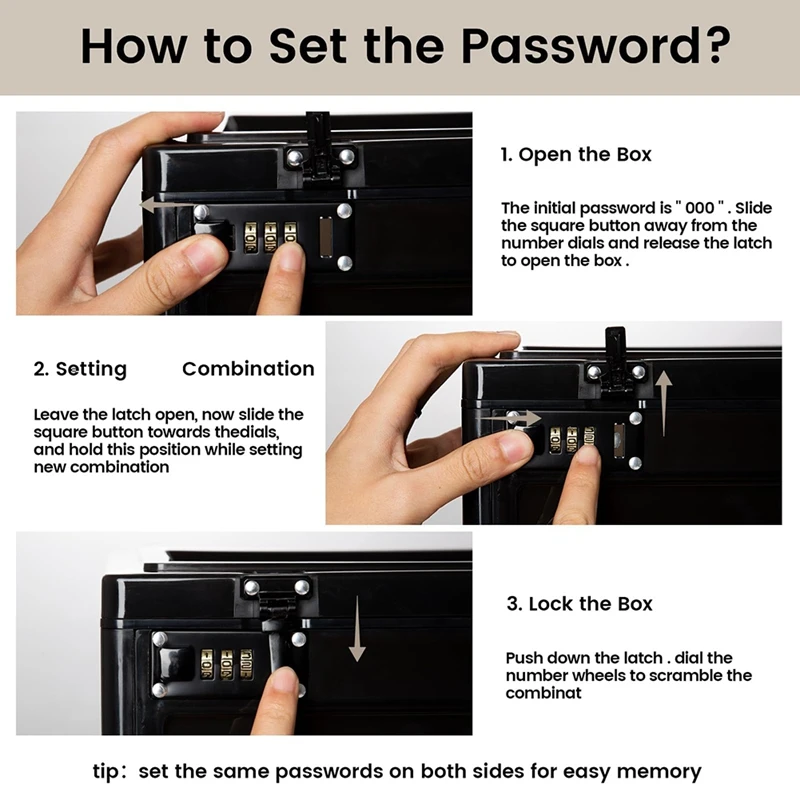 How to Set the Password?

1. Open the Box

The initial password is " 000 " . Slide the square button away from the number dials and release the latch to open the box .

2. Setting Combination

Leave the latch open, now slide the square button towards thedials, and hold this position while setting new combination

3. Lock the Box

Push down the latch . dial the number wheels to scramble the combinat

tip: set the same passwords on both sides for easy memory