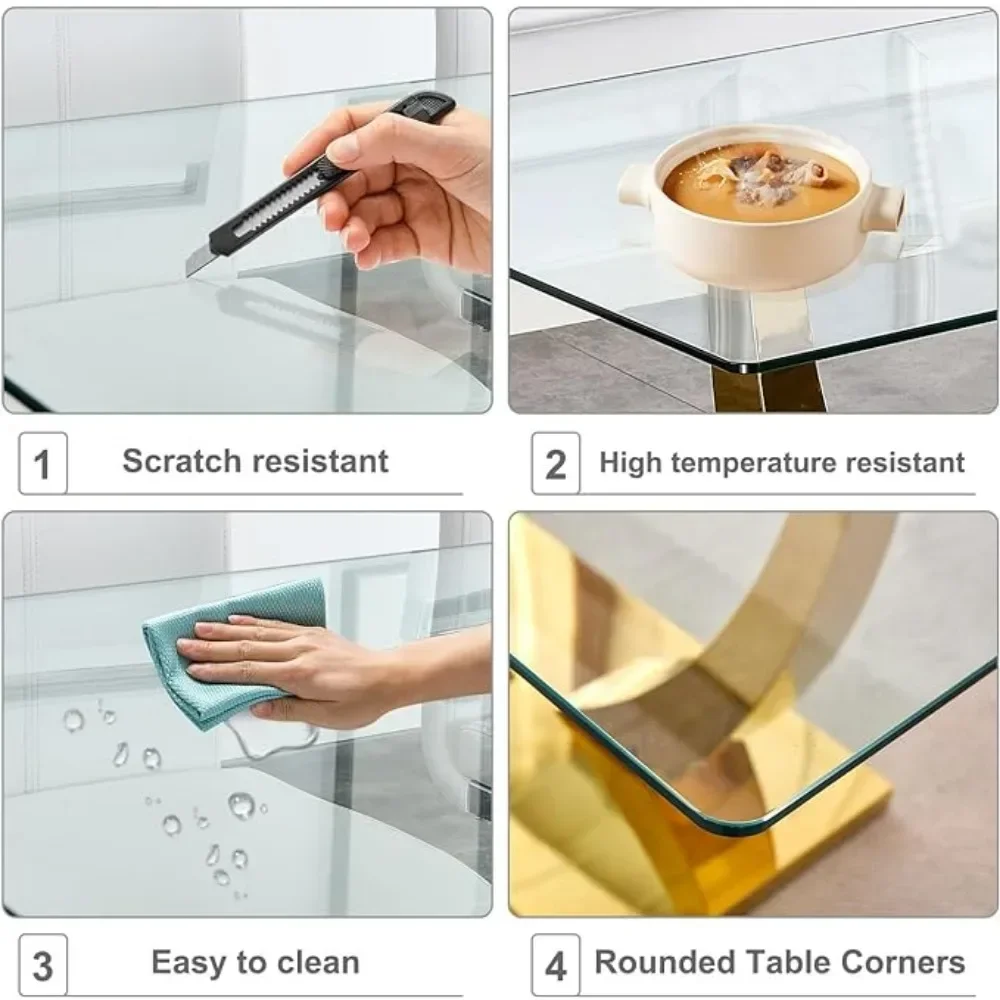 1 Scratch resistant

2 High temperature resistant

3 Easy to clean

4 Rounded Table Corners