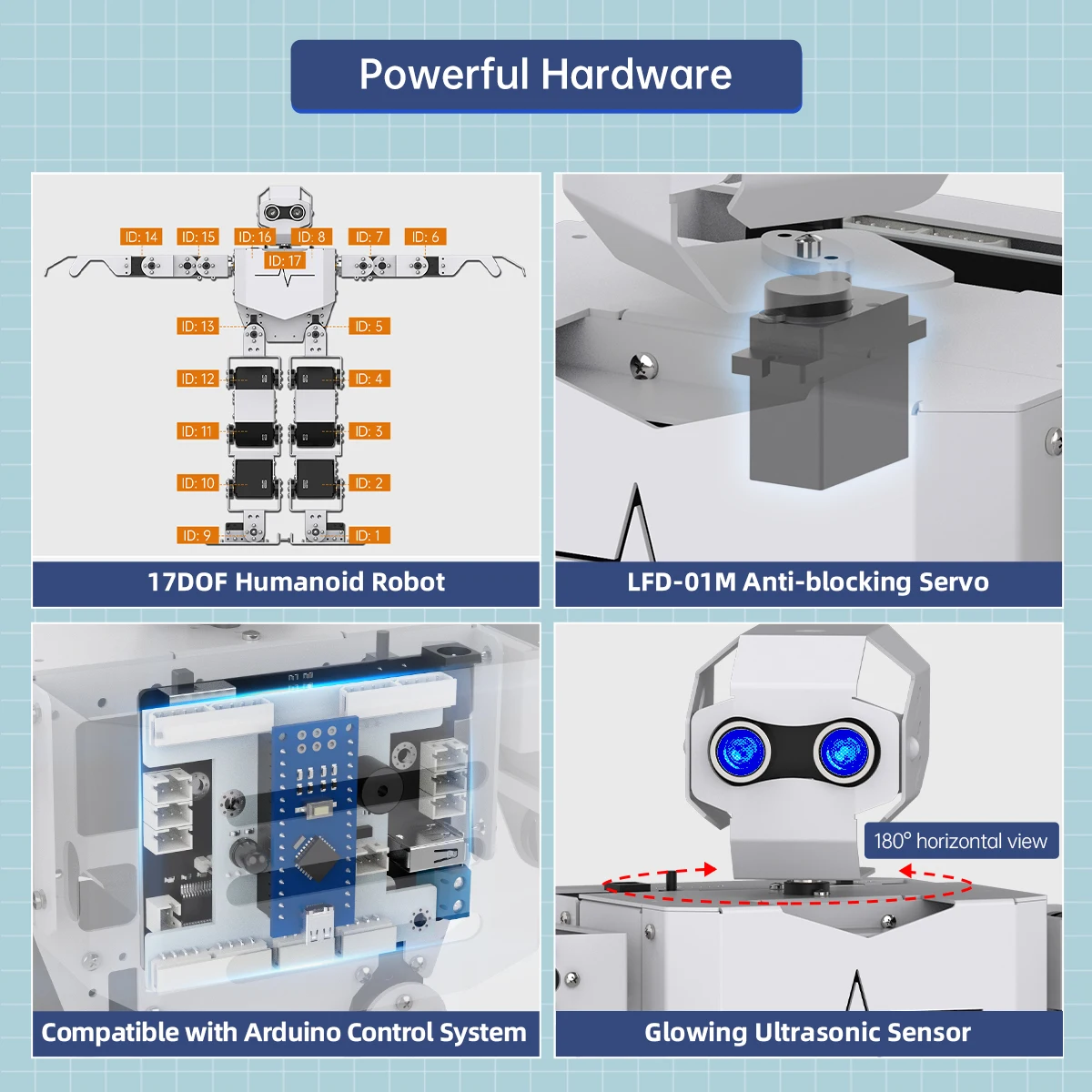 Powerful Hardware

ID: 14 ID: 15 ID: 16 ID: 8 ID: 7 ID: 6
ID: 17
ID: 13 ID: 5
ID: 12 ID: 4
ID: 11 ID: 3
ID: 10 ID: 2
ID: 9 ID: 1

17DOF Humanoid Robot

LFD-01M Anti-blocking Servo

Compatible with Arduino Control System

180° horizontal view

Glowing Ultrasonic Sensor