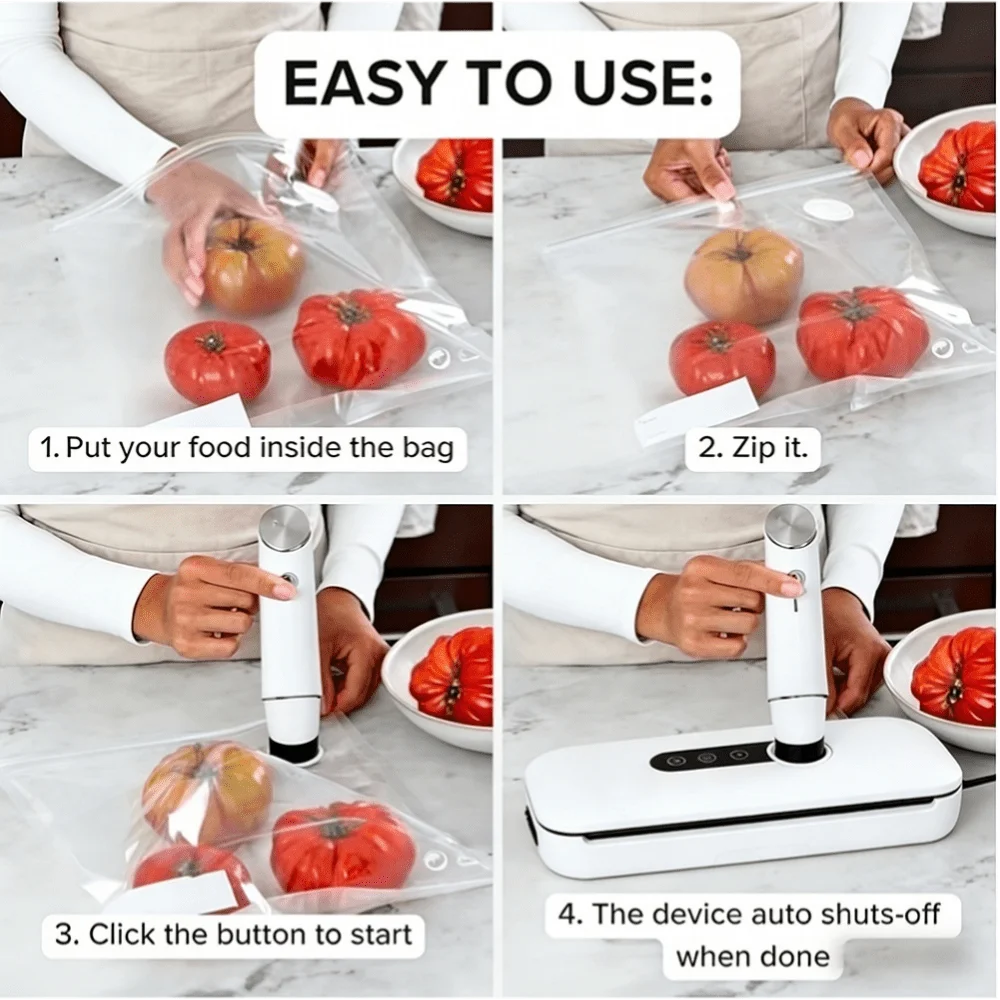 EASY TO USE:

1. Put your food inside the bag

2. Zip it.

3. Click the button to start

4. The device auto shuts-off when done