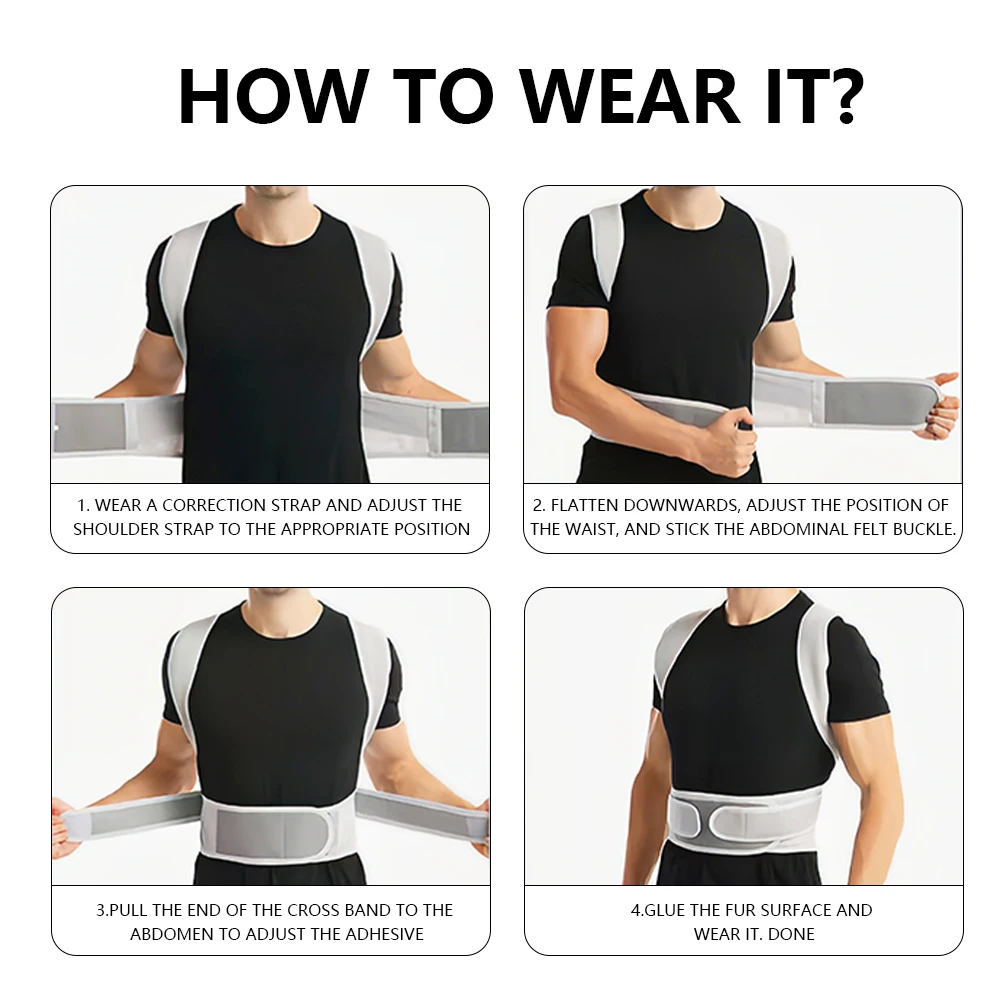 HOW TO WEAR IT?

1. WEAR A CORRECTION STRAP AND ADJUST THE SHOULDER STRAP TO THE APPROPRIATE POSITION

2. FLATTEN DOWNWARDS, ADJUST THE POSITION OF THE WAIST, AND STICK THE ABDOMINAL FELT BUCKLE.

3.PULL THE END OF THE CROSS BAND TO THE ABDOMEN TO ADJUST THE ADHESIVE

4.GLUE THE FUR SURFACE AND WEAR IT. DONE