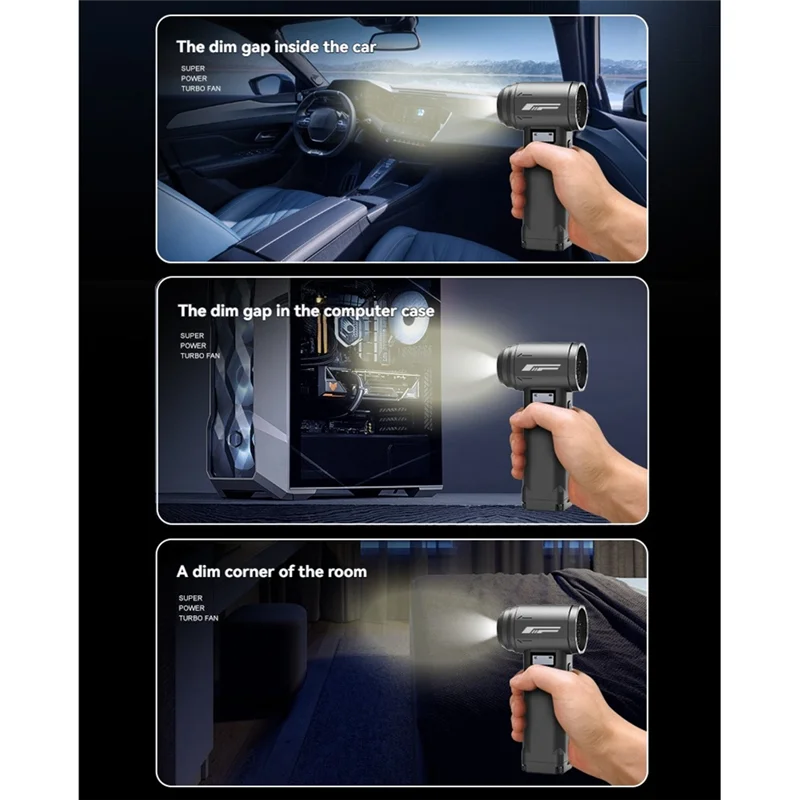 The dim gap inside the car
SUPER
POWER
TURBO FAN

The dim gap in the computer case
SUPER
POWER
TURBO FAN

A dim corner of the room
SUPER
POWER
TURBO FAN