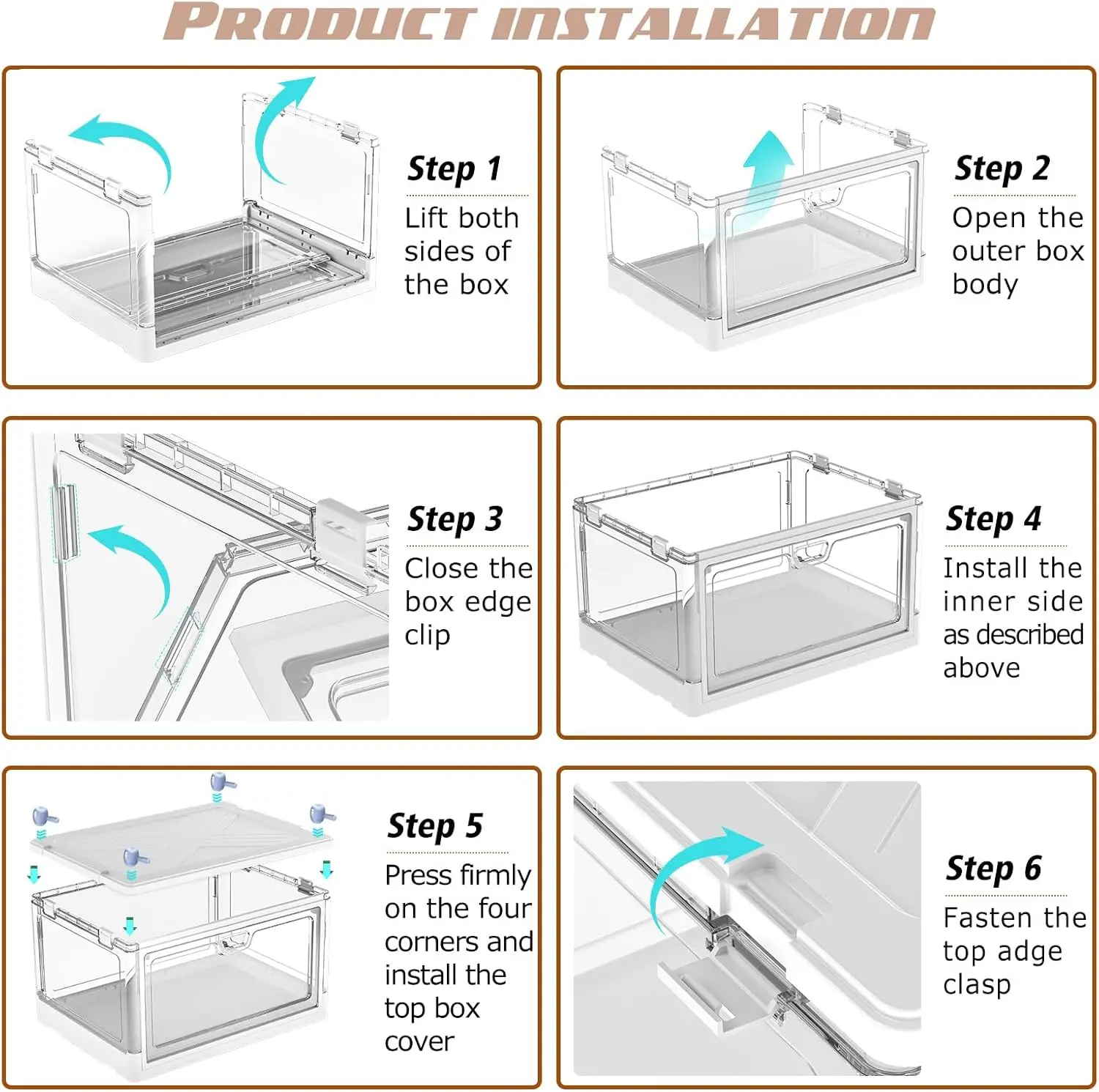 PRODUCT INSTALLATION

Step 1

Lift both sides of the box

Step 2

Open the outer box body

Step 3

Close the box edge clip

Step 4

Install the inner side as described above

Step 5

Press firmly on the four corners and install the top box cover

Step 6

Fasten the top adge clasp