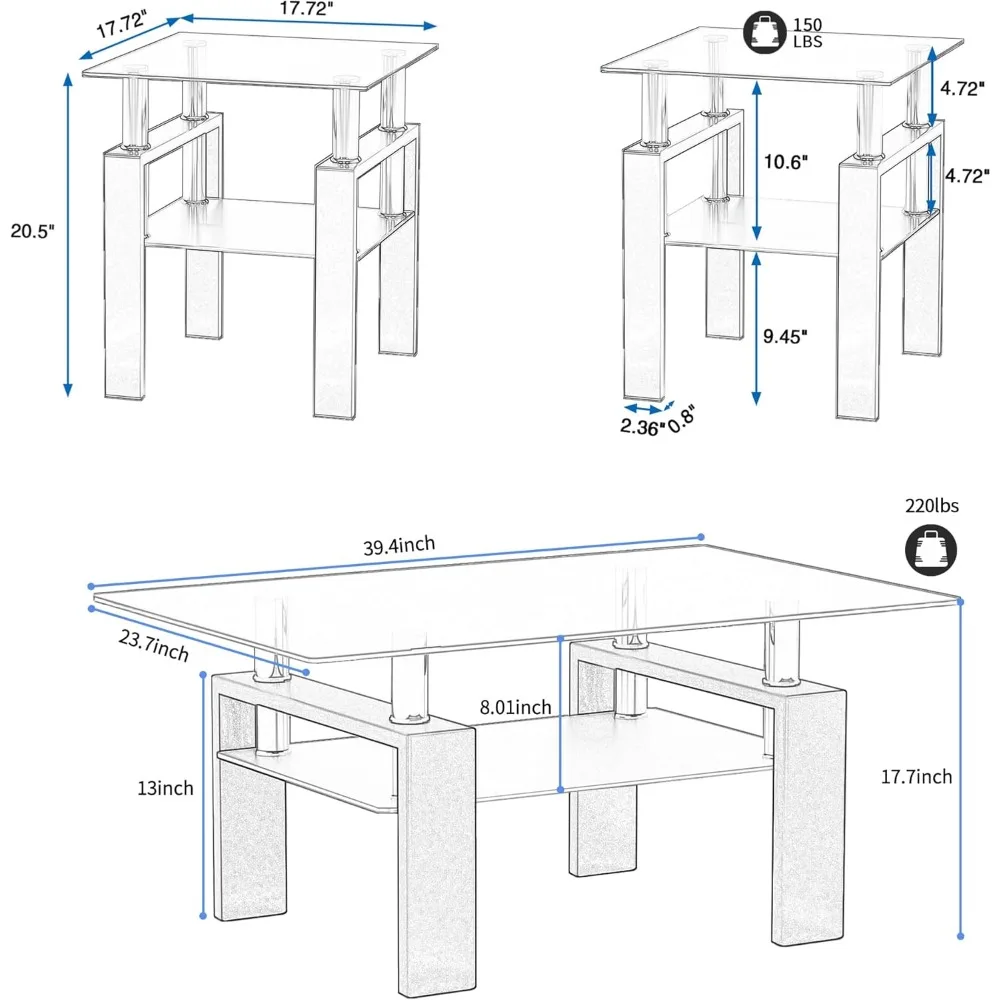 17.72"
17.72"
20.5"

150 LBS
4.72"
10.6"
4.72"
9.45"
2.36"
0.8"

220lbs
39.4inch
23.7inch
8.01inch
13inch
17.7inch