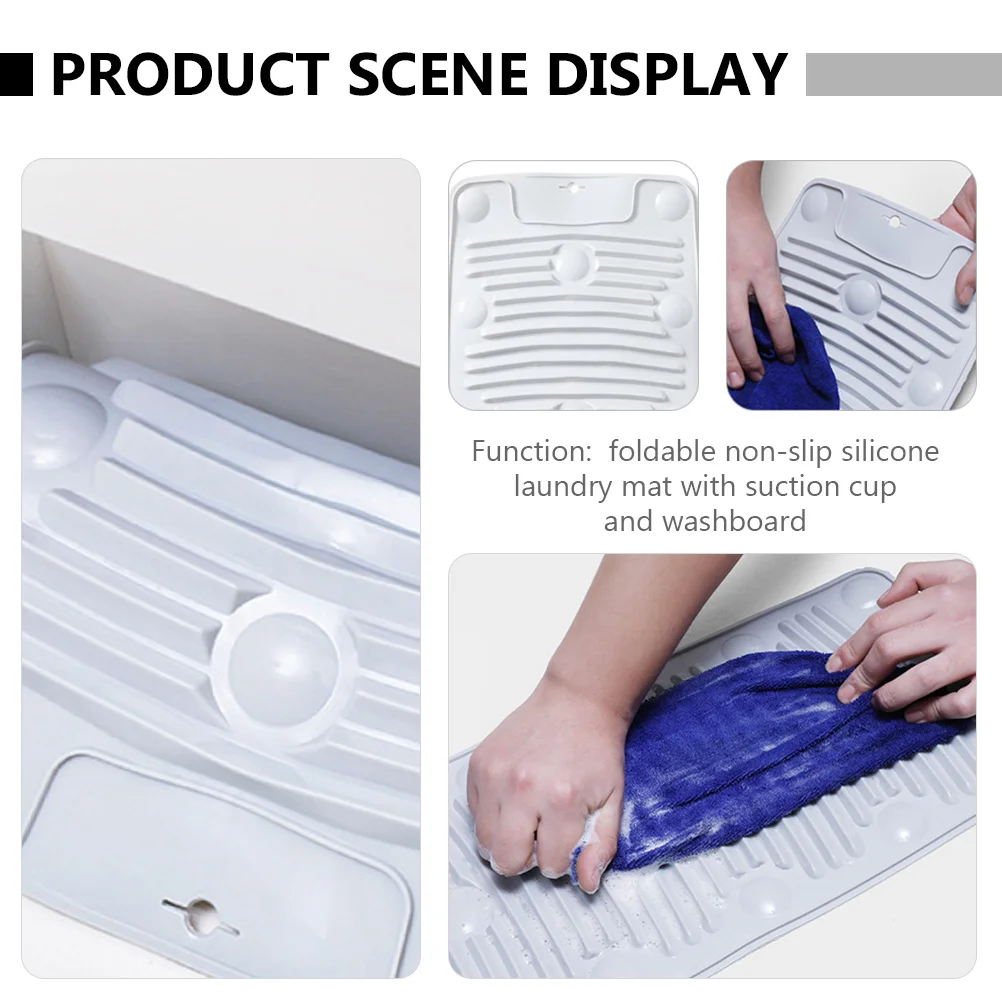 PRODUCT SCENE DISPLAY

Function: foldable non-slip silicone laundry mat with suction cup and washboard