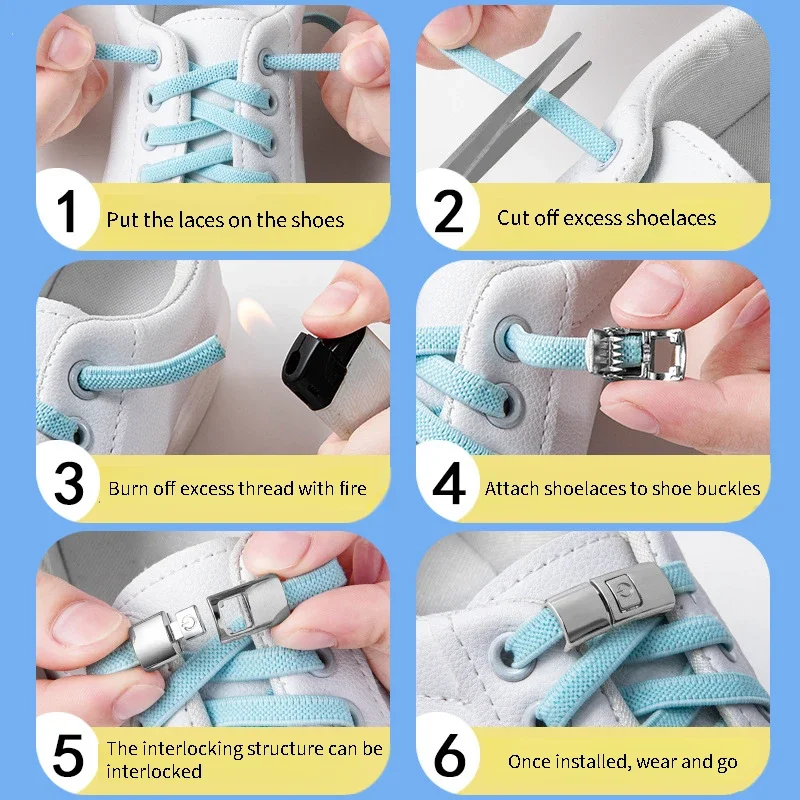 1 Put the laces on the shoes

2 Cut off excess shoelaces

3 Burn off excess thread with fire

4 Attach shoelaces to shoe buckles

5 The interlocking structure can be interlocked

6 Once installed, wear and go