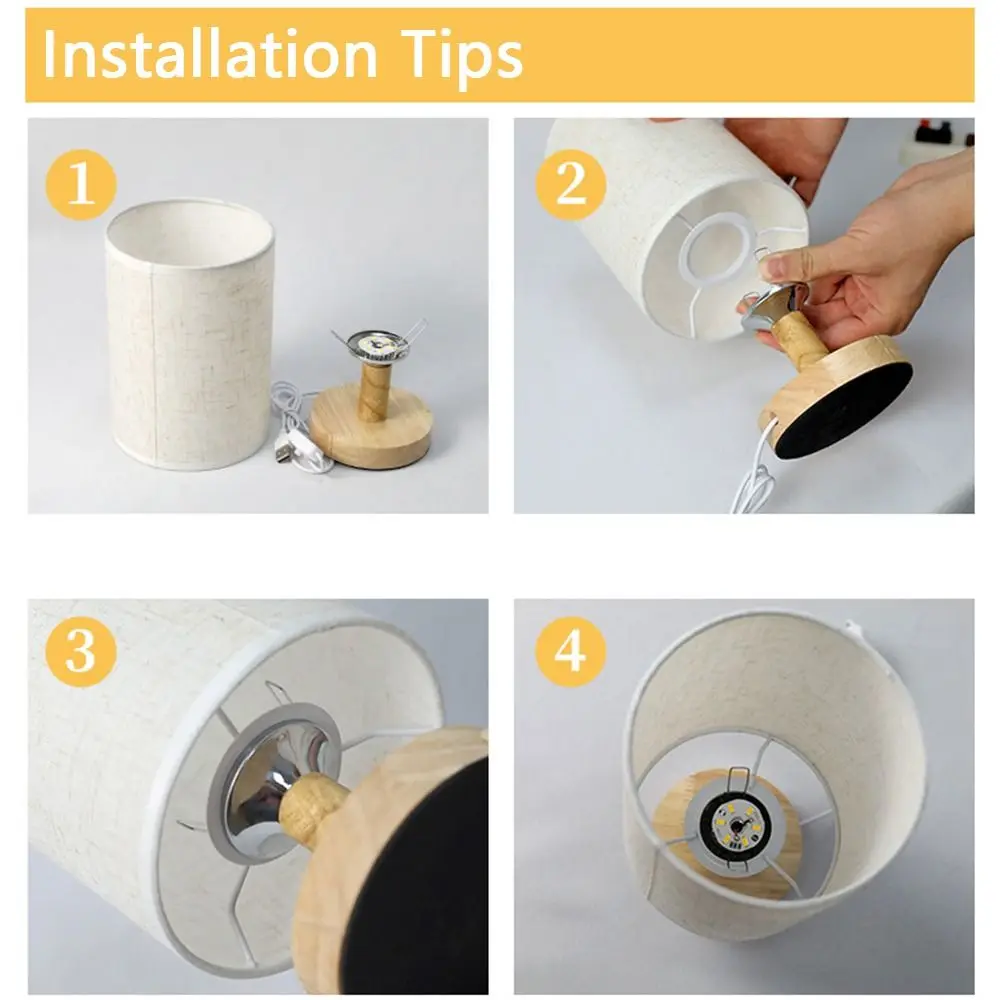 Installation Tips

1

2

3

4