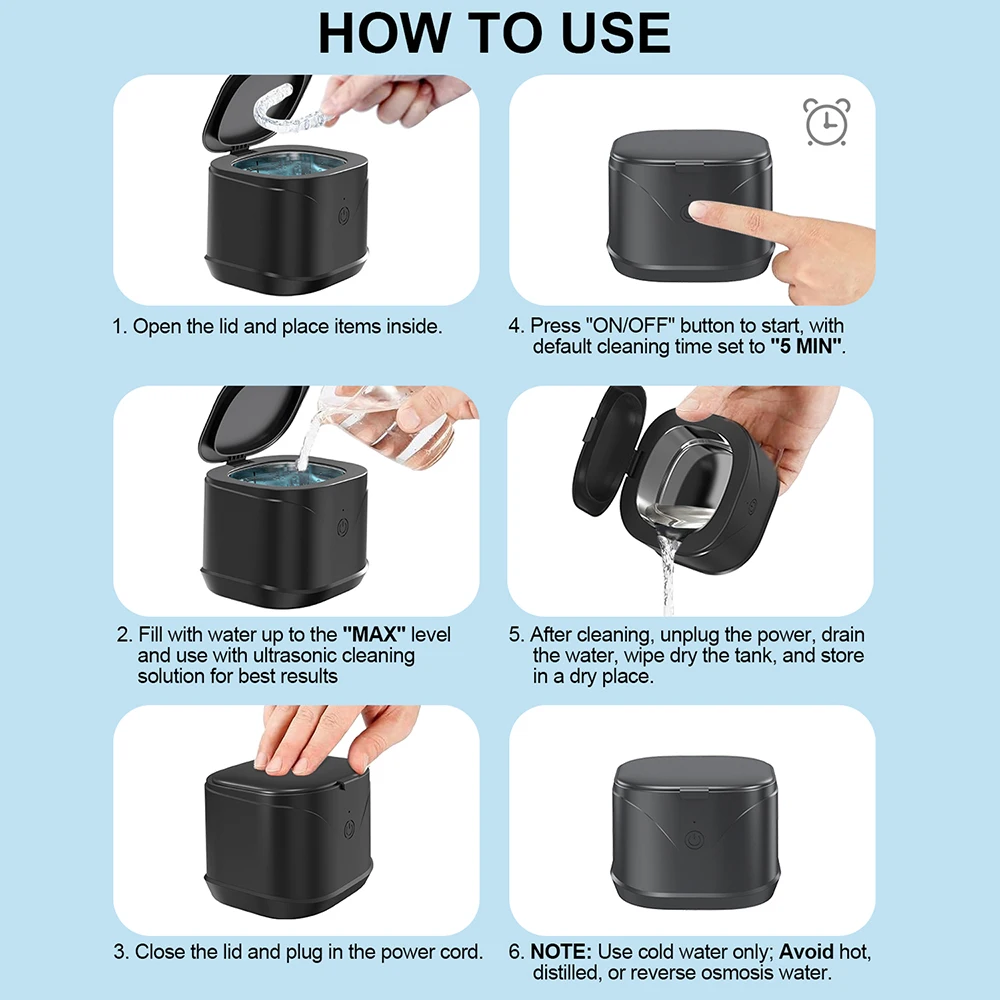 HOW TO USE

1. Open the lid and place items inside.

2. Fill with water up to the "MAX" level and use with ultrasonic cleaning solution for best results

3. Close the lid and plug in the power cord.

4. Press "ON/OFF" button to start, with default cleaning time set to "5 MIN".

5. After cleaning, unplug the power, drain the water, wipe dry the tank, and store in a dry place.

6. NOTE: Use cold water only; Avoid hot, distilled, or reverse osmosis water.