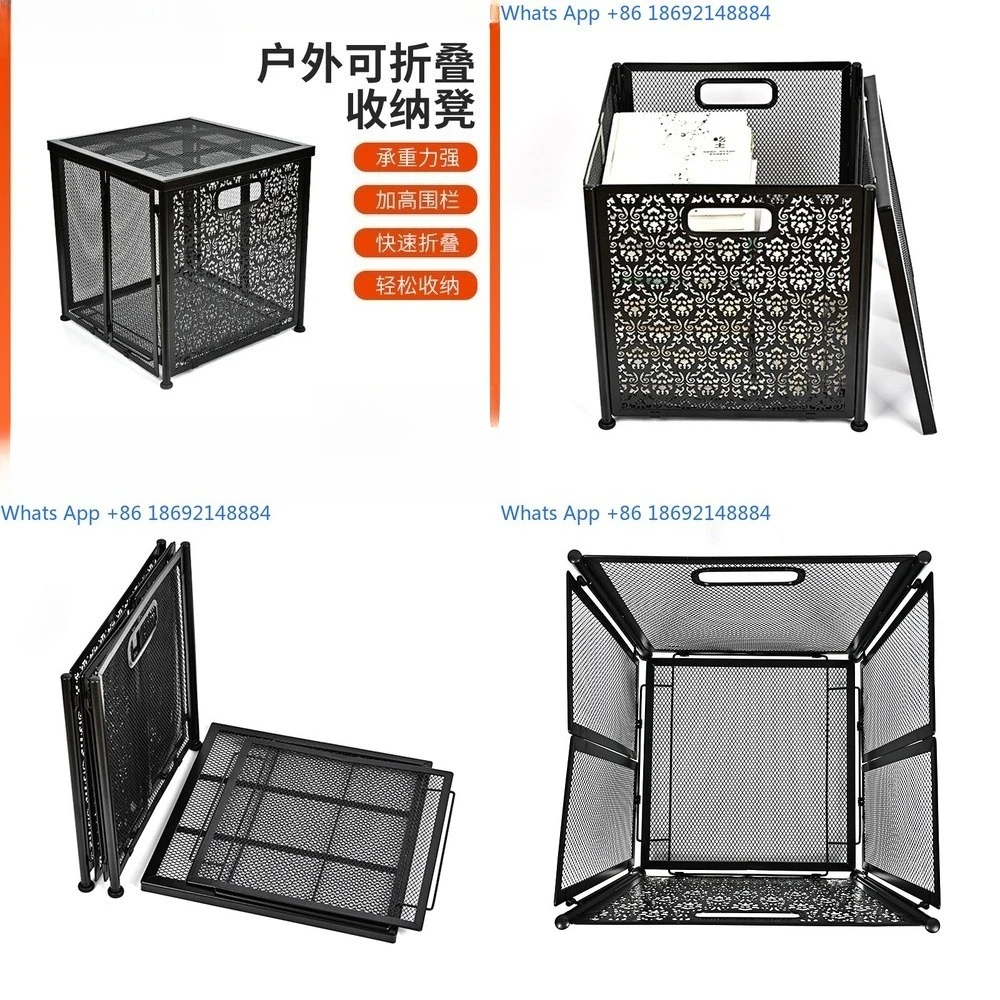 户外可折叠
收纳凳

承重力强

加高围栏

快速折叠

轻松收纳

Whats App +86 18692148884

Whats App +86 18692148884

Whats App +86 18692148884