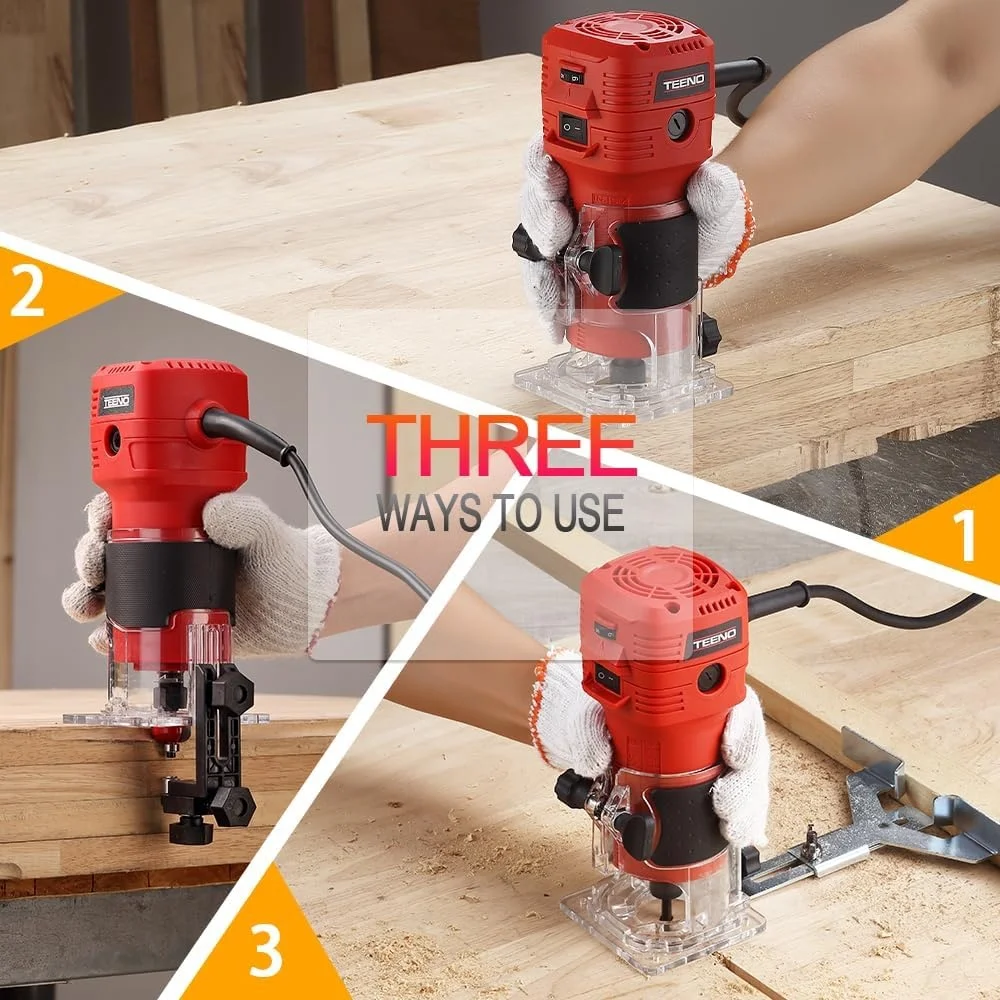 TEENO

2

TEENO

THREE
WAYS TO USE

1

TEENO

3