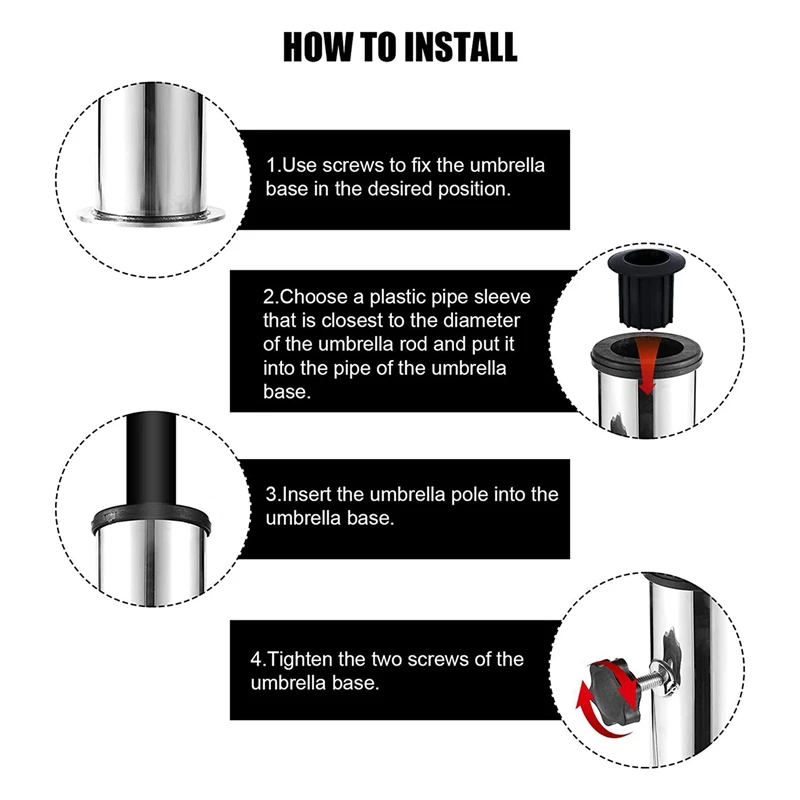 HOW TO INSTALL

1.Use screws to fix the umbrella base in the desired position.

2.Choose a plastic pipe sleeve that is closest to the diameter of the umbrella rod and put it into the pipe of the umbrella base.

3.Insert the umbrella pole into the umbrella base.

4.Tighten the two screws of the umbrella base.