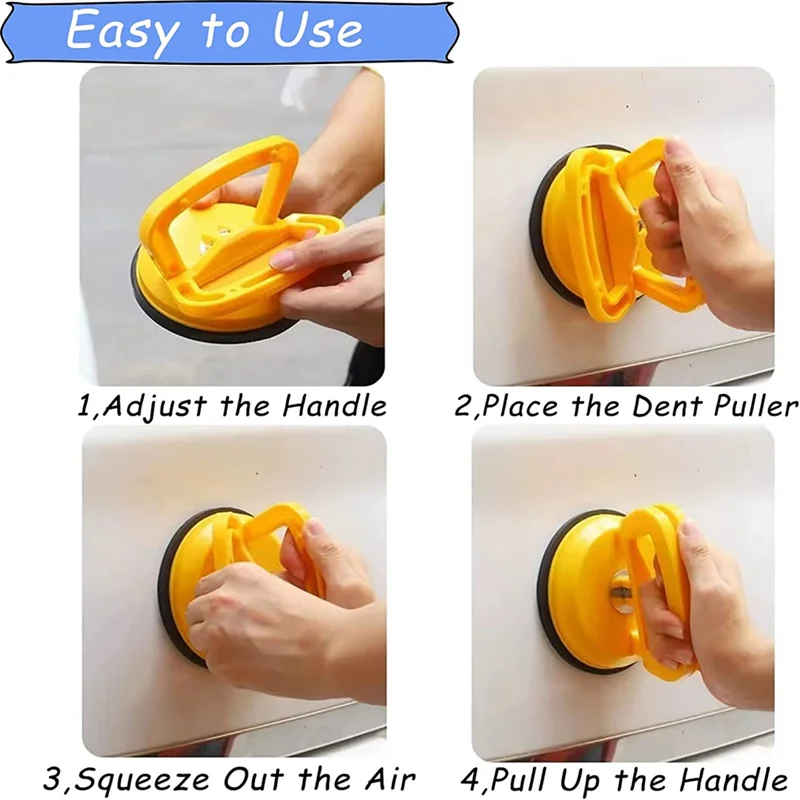 Easy to Use

1,Adjust the Handle

2,Place the Dent Puller

3,Squeeze Out the Air

4,Pull Up the Handle