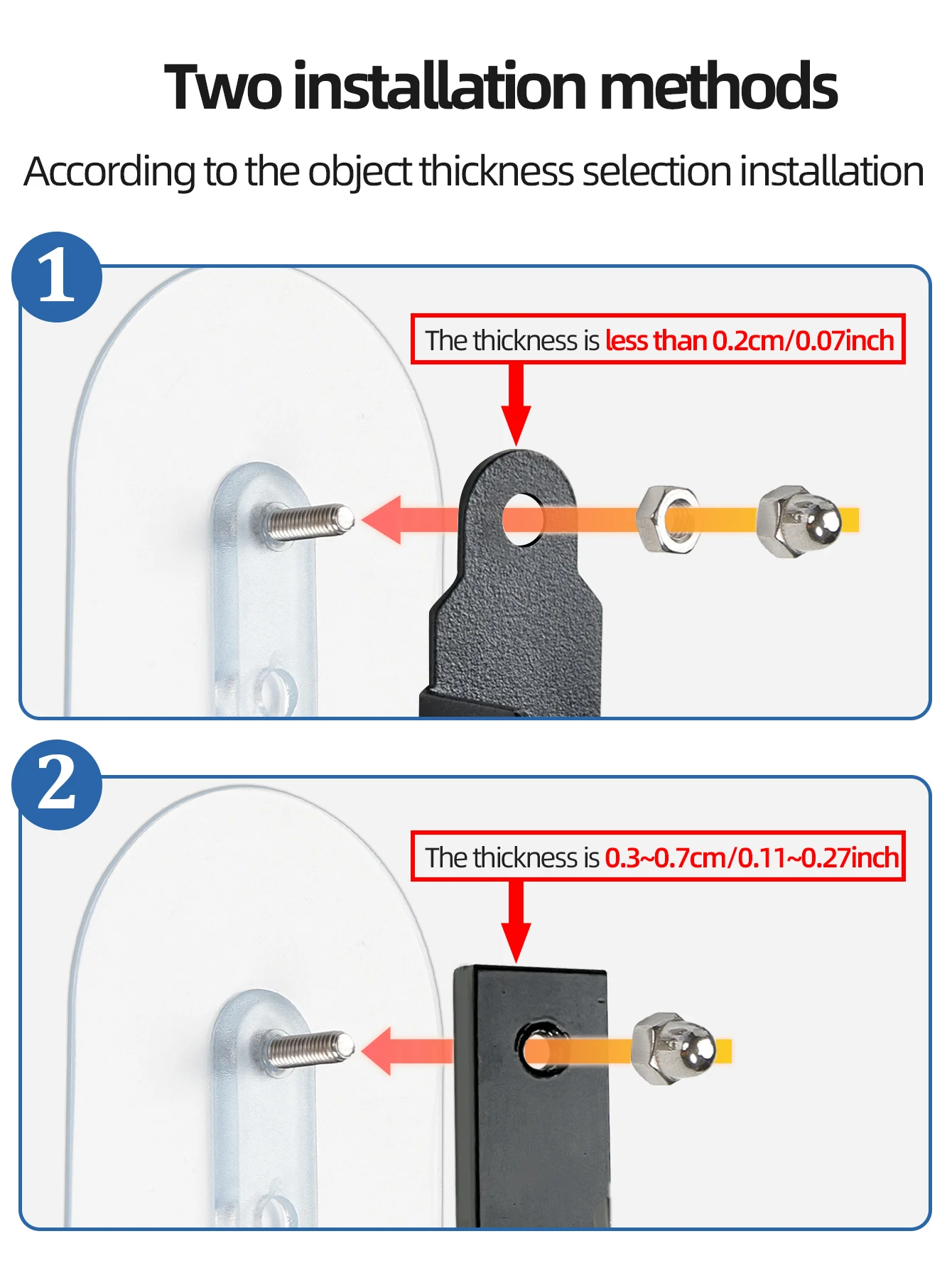 Two installation methods

According to the object thickness selection installation

1

The thickness is less than 0.2cm/0.07inch

2

The thickness is 0.3~0.7cm/0.11~0.27inch