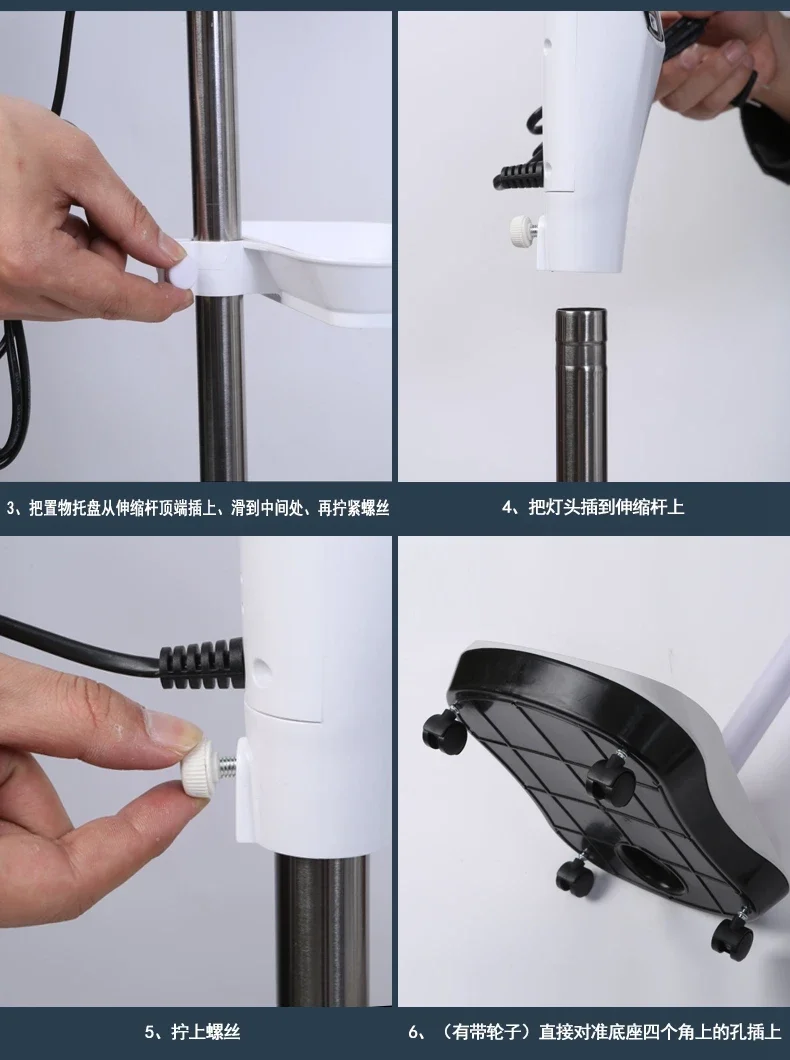 3、把置物托盘从伸缩杆顶端插上、滑到中间处、再拧紧螺丝

4、把灯头插到伸缩杆上

5、拧上螺丝

6、（有带轮子）直接对准底座四个角上的孔插上