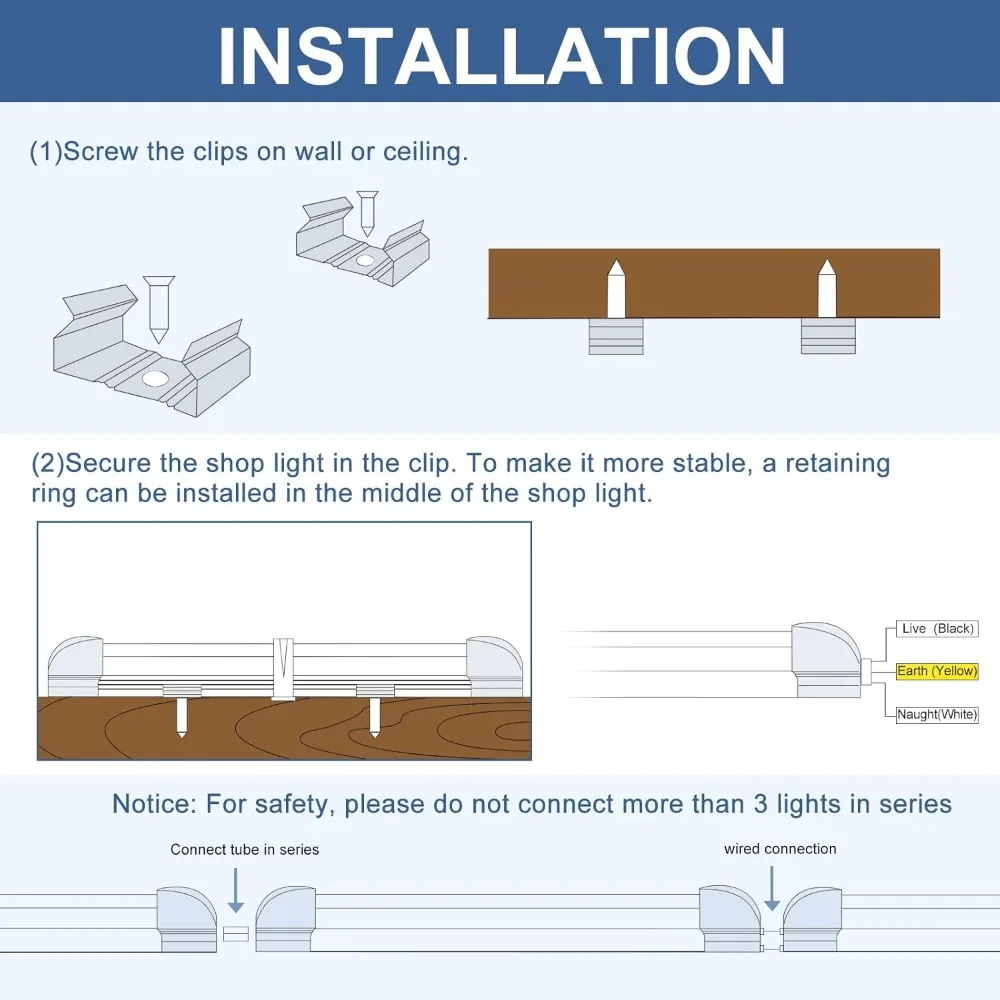 INSTALLATION

(1)Screw the clips on wall or ceiling.

(2)Secure the shop light in the clip. To make it more stable, a retaining ring can be installed in the middle of the shop light.

Live (Black)
Earth (Yellow)
Naught(White)

Notice: For safety, please do not connect more than 3 lights in series

Connect tube in series

wired connection