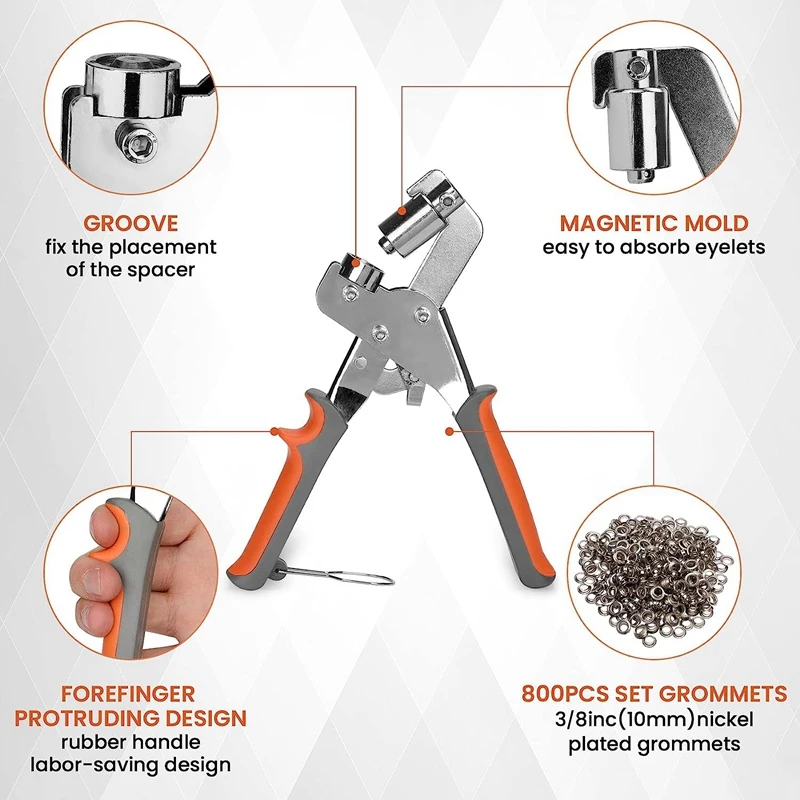 GROOVE
fix the placement of the spacer

MAGNETIC MOLD
easy to absorb eyelets

FOREFINGER PROTRUDING DESIGN
rubber handle
labor-saving design

800PCS SET GROMMETS
3/8inc(10mm)nickel plated grommets