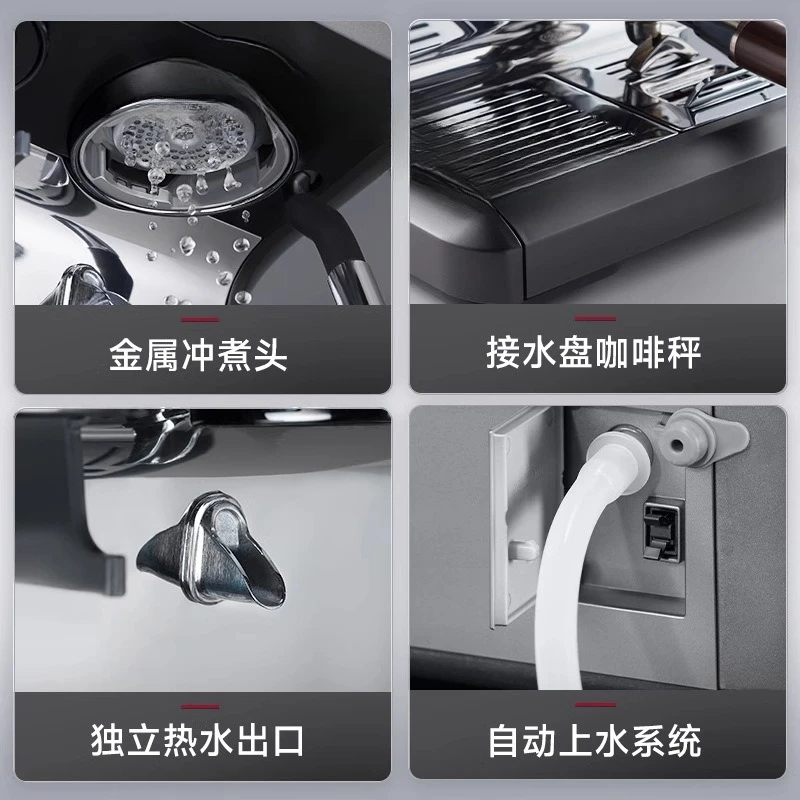 金属冲煮头

接水盘咖啡秤

独立热水出口

自动上水系统