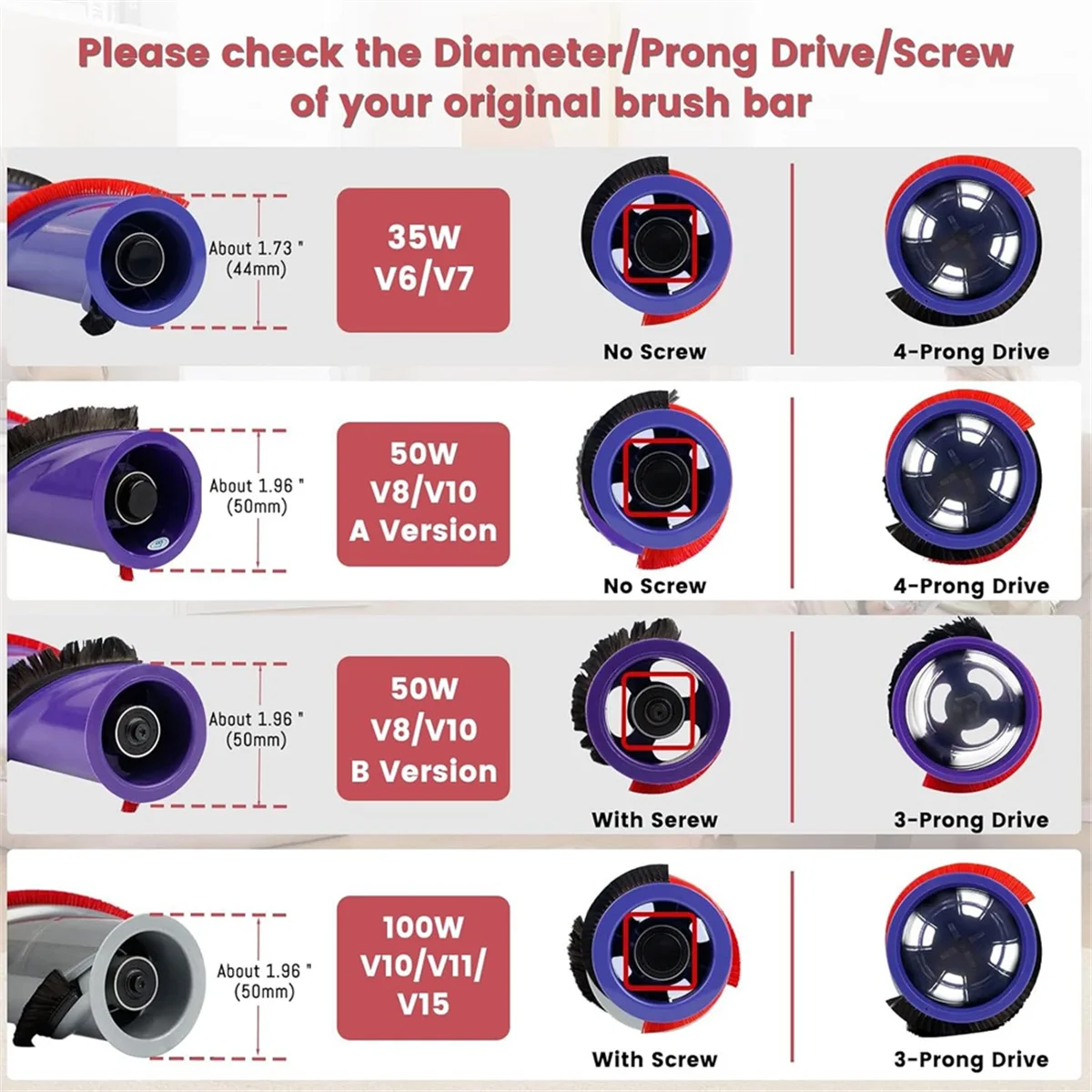 Please check the Diameter/Prong Drive/Screw of your original brush bar

About 1.73 " (44mm)

35W V6/V7

No Screw

4-Prong Drive

About 1.96 " (50mm)

50W V8/V10 A Version

No Screw

4-Prong Drive

About 1.96 " (50mm)

50W V8/V10 B Version

With Screw

3-Prong Drive

About 1.96 " (50mm)

100W V10/V11/ V15

With Screw

3-Prong Drive