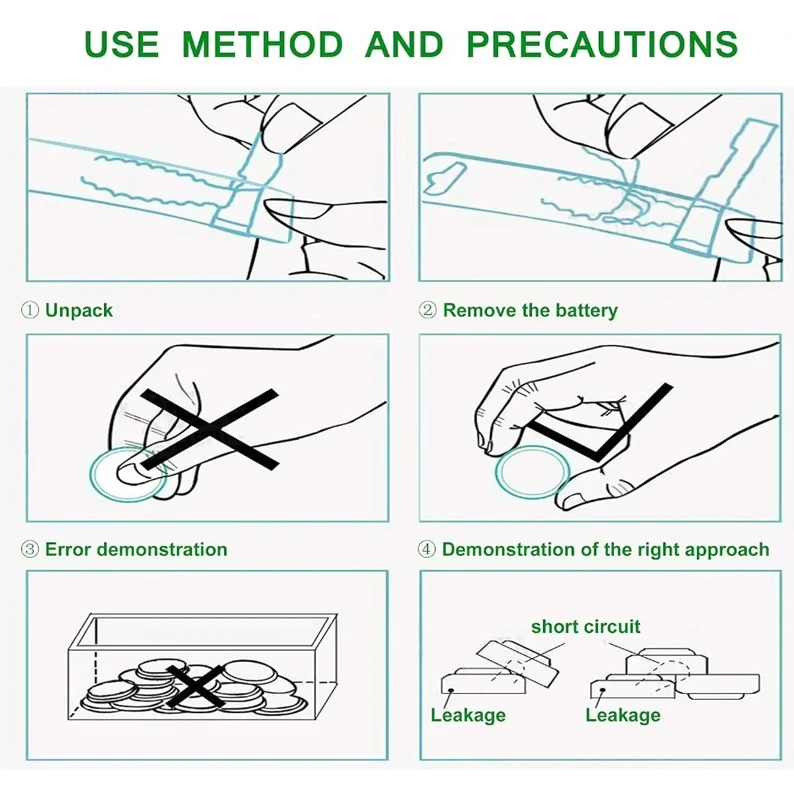 USE METHOD AND PRECAUTIONS

① Unpack

② Remove the battery

③ Error demonstration

④ Demonstration of the right approach

short circuit

Leakage

Leakage