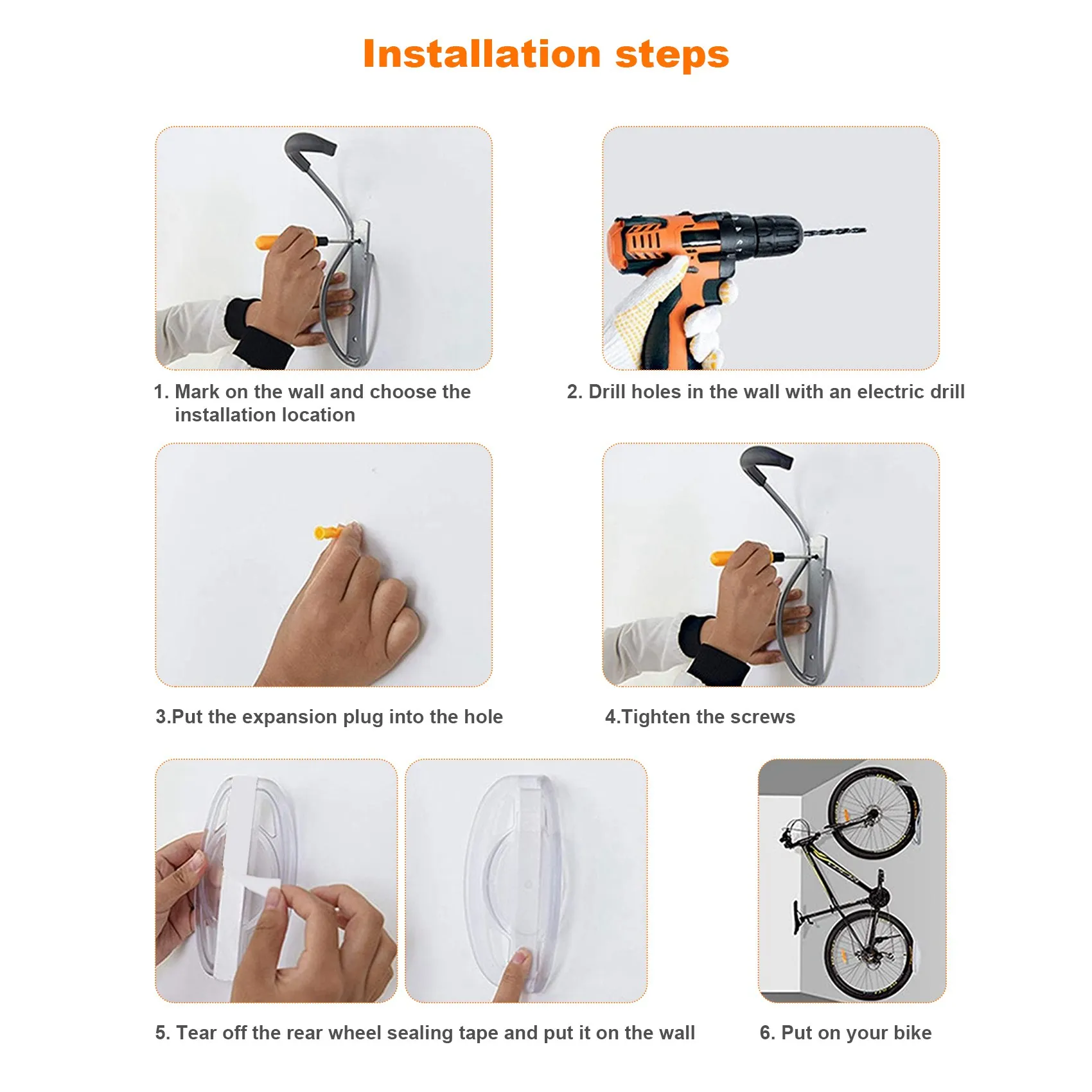 Installation steps

1. Mark on the wall and choose the installation location

2. Drill holes in the wall with an electric drill

3.Put the expansion plug into the hole

4.Tighten the screws

5. Tear off the rear wheel sealing tape and put it on the wall

6. Put on your bike