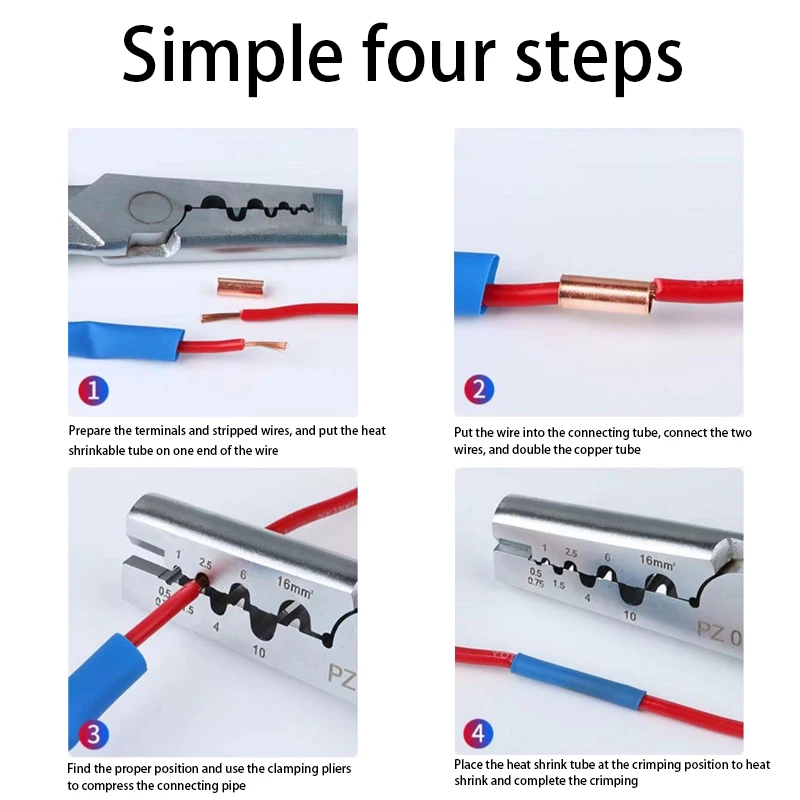 Simple four steps

1

Prepare the terminals and stripped wires, and put the heat shrinkable tube on one end of the wire

2

Put the wire into the connecting tube, connect the two wires, and double the copper tube

1 2.5 6 16mm²
0.5 0.75 1.5 4 10
PZ

3

Find the proper position and use the clamping pliers to compress the connecting pipe

1 2.5 6 16mm²
0.5 0.75 1.5 4 10
PZ 0

4

Place the heat shrink tube at the crimping position to heat shrink and complete the crimping