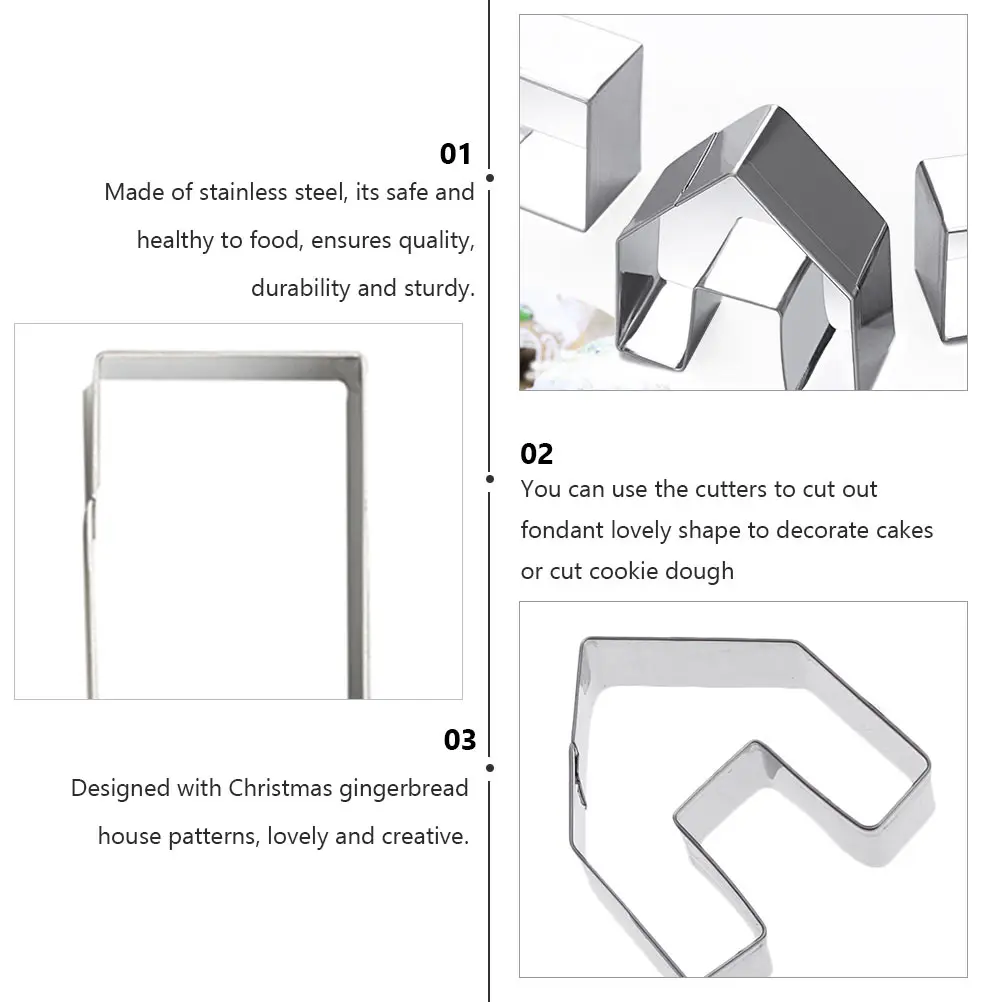 01
Made of stainless steel, its safe and healthy to food, ensures quality, durability and sturdy.

02
You can use the cutters to cut out fondant lovely shape to decorate cakes or cut cookie dough

03
Designed with Christmas gingerbread house patterns, lovely and creative.