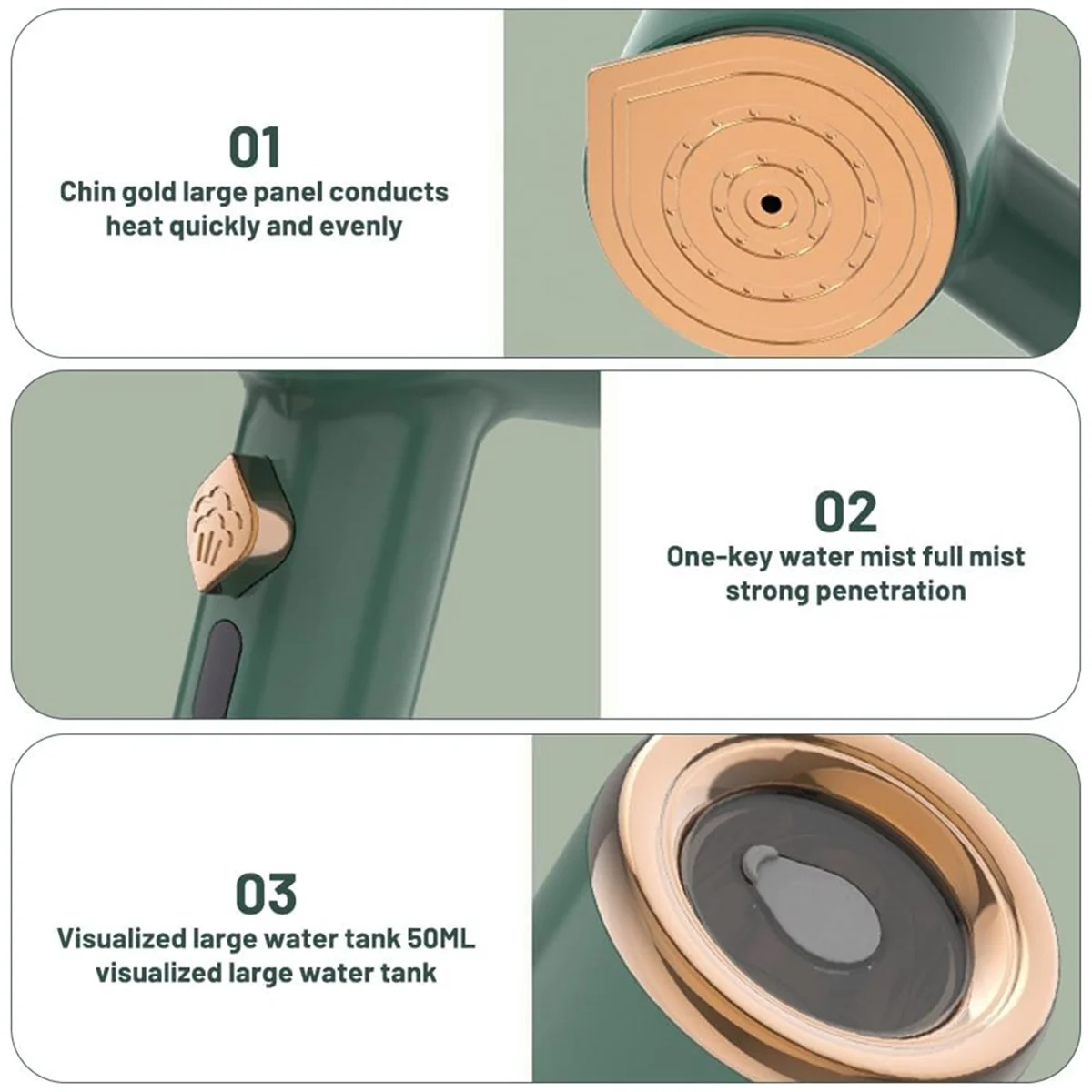 01
Chin gold large panel conducts heat quickly and evenly

02
One-key water mist full mist strong penetration

03
Visualized large water tank 50ML visualized large water tank