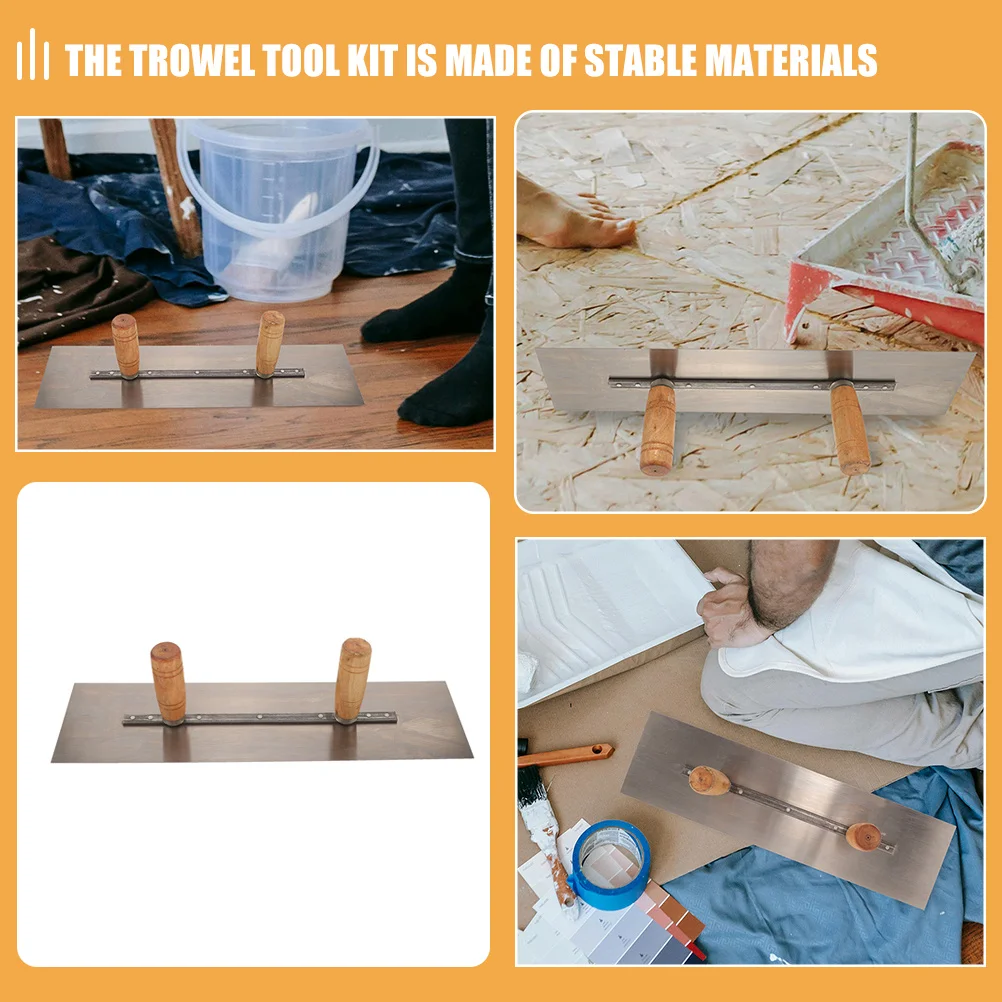 THE TROWEL TOOL KIT IS MADE OF STABLE MATERIALS