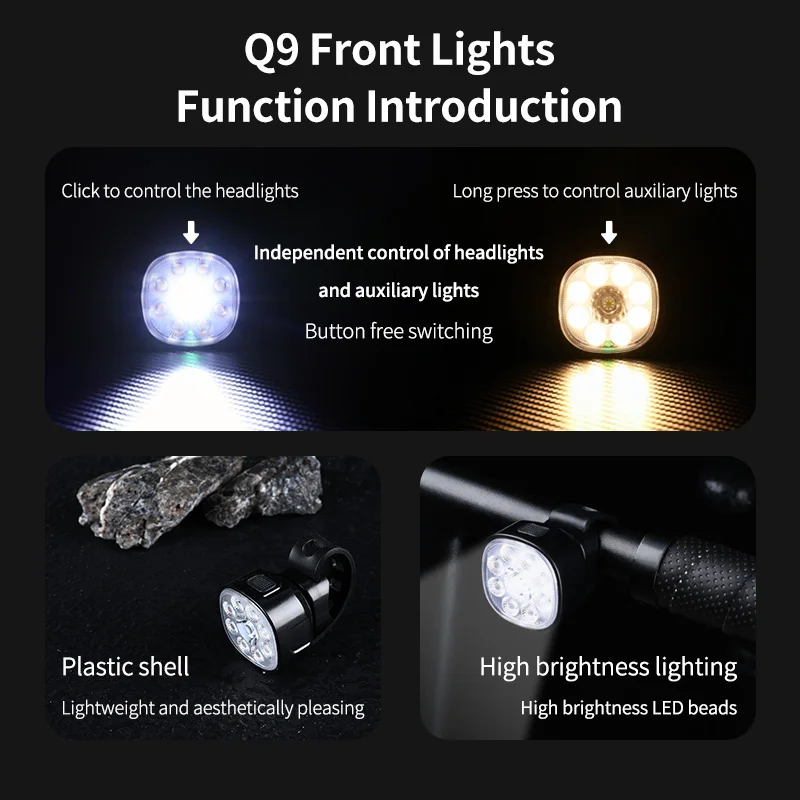 Q9 Front Lights
Function Introduction

Click to control the headlights

Long press to control auxiliary lights

Independent control of headlights and auxiliary lights

Button free switching

Plastic shell

Lightweight and aesthetically pleasing

High brightness lighting

High brightness LED beads