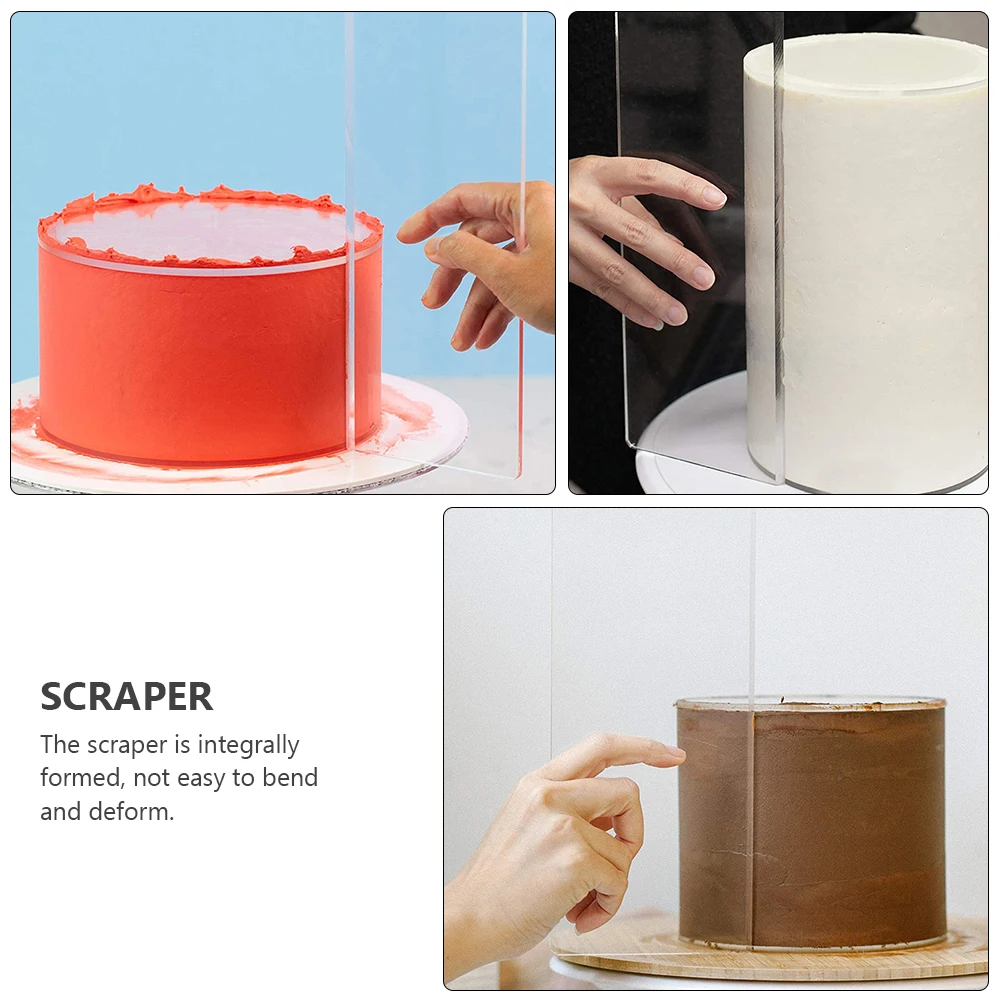 SCRAPER

The scraper is integrally formed, not easy to bend and deform.