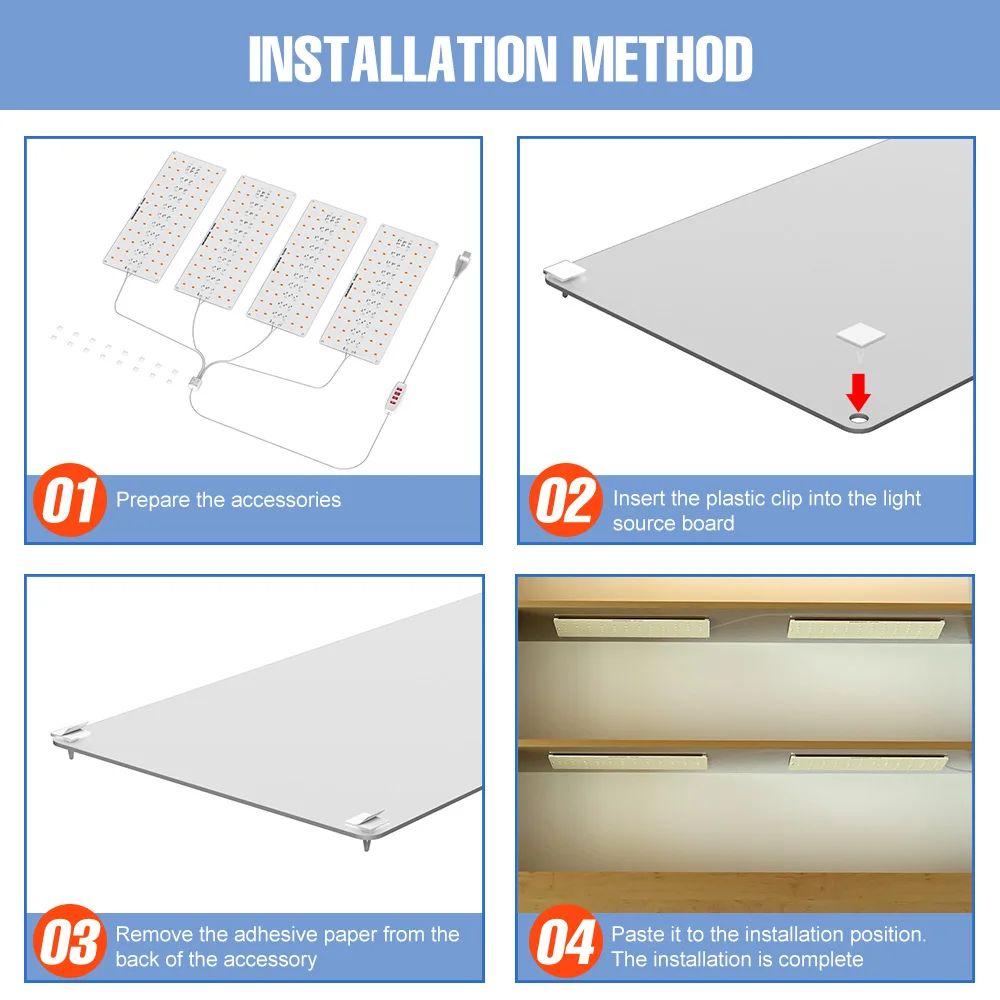 INSTALLATION METHOD

01 Prepare the accessories

02 Insert the plastic clip into the light source board

03 Remove the adhesive paper from the back of the accessory

04 Paste it to the installation position. The installation is complete