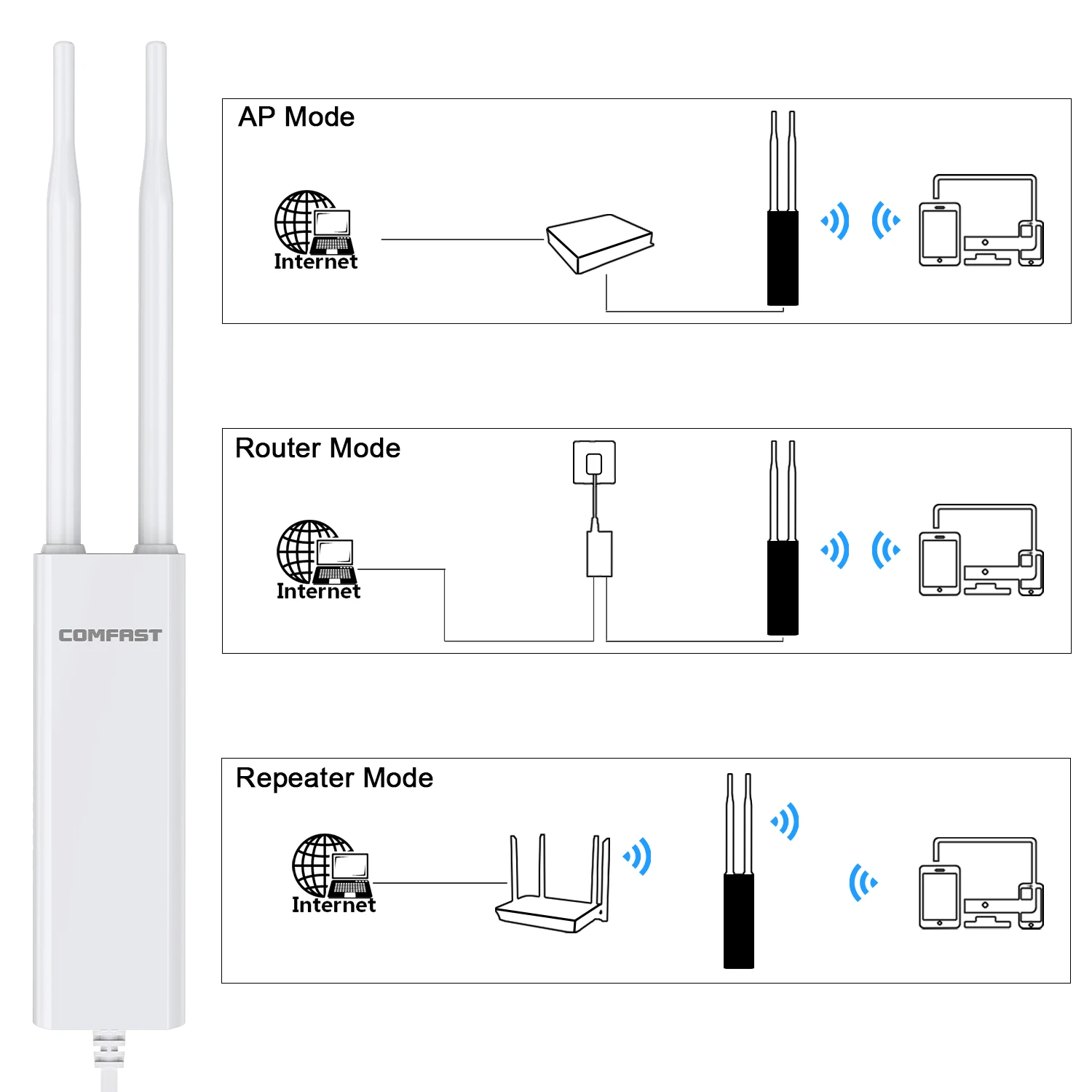 COMFAST

AP Mode

Internet

Router Mode

Internet

Repeater Mode

Internet