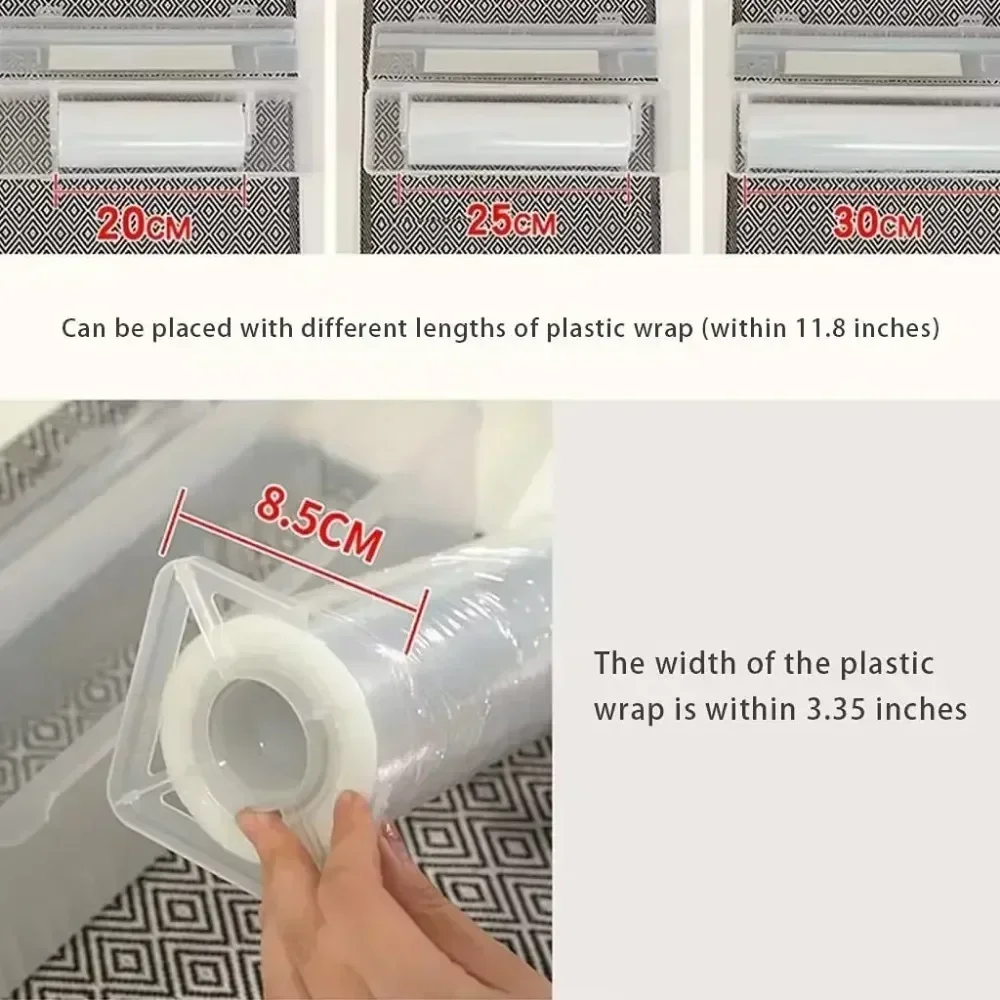 20CM

25CM

30CM

Can be placed with different lengths of plastic wrap (within 11.8 inches)

8.5CM

The width of the plastic wrap is within 3.35 inches